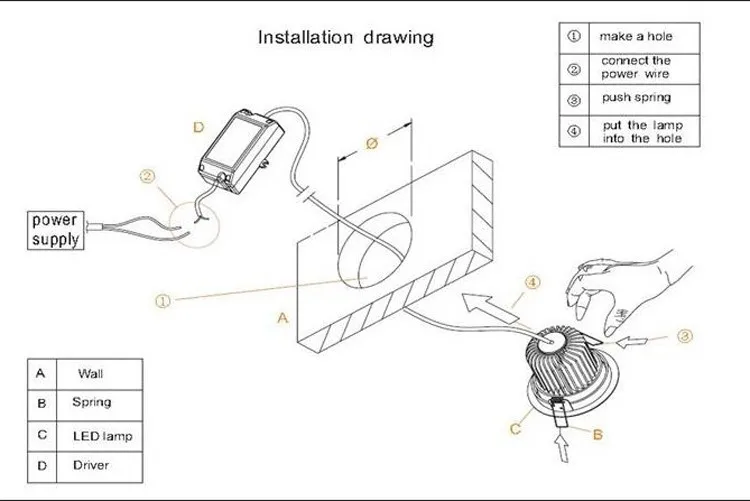 Installation drawing

| ① | make a hole |
|---|---|
| ② | connect the power wire |
| ③ | push spring |
| ④ | put the lamp into the hole |

D

②

Ø

power supply

①

A

④

③

C

B

| A | Wall |
|---|---|
| B | Spring |
| C | LED lamp |
| D | Driver |