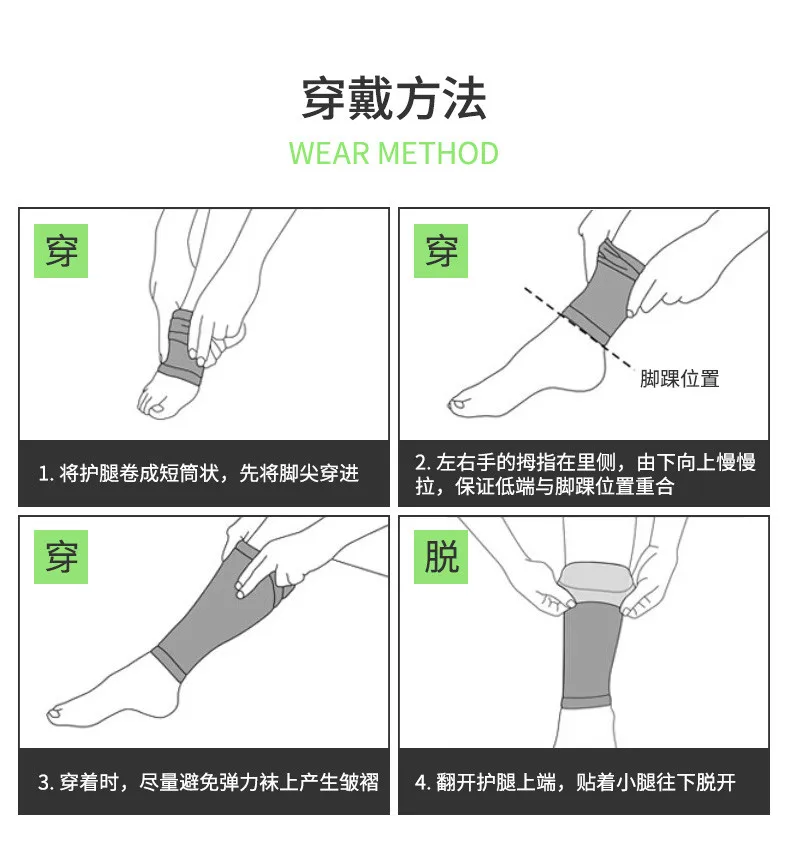 穿戴方法
WEAR METHOD

穿

1. 将护腿卷成短筒状，先将脚尖穿进

穿

脚踝位置

2. 左右手的拇指在里侧，由下向上慢慢拉，保证低端与脚踝位置重合

穿

3. 穿着时，尽量避免弹力袜上产生皱褶

脱

4. 翻开护腿上端，贴着小腿往下脱开