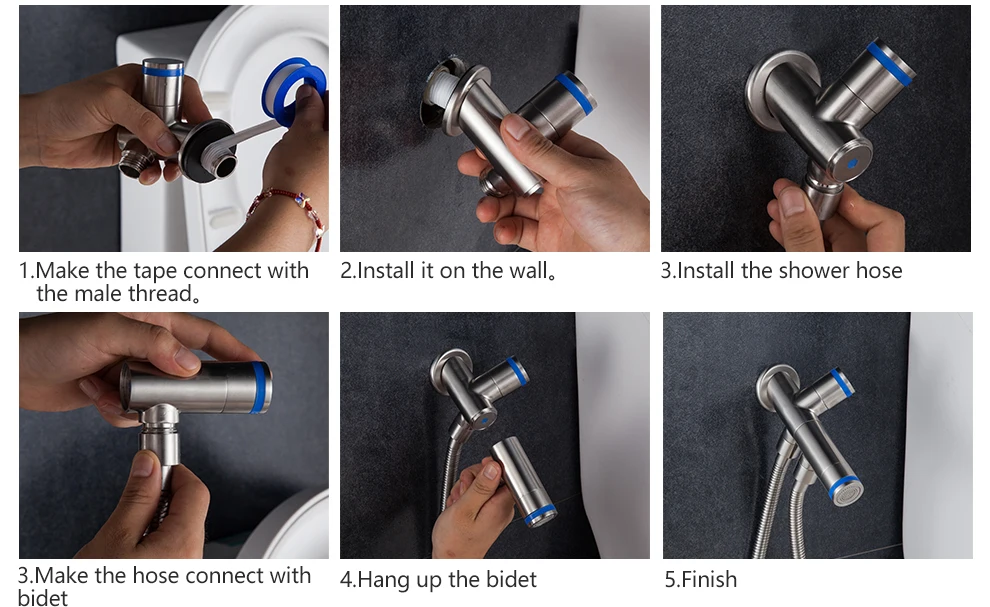 1.Make the tape connect with the male thread。

2.Install it on the wall。

3.Install the shower hose

3.Make the hose connect with bidet

4.Hang up the bidet

5.Finish