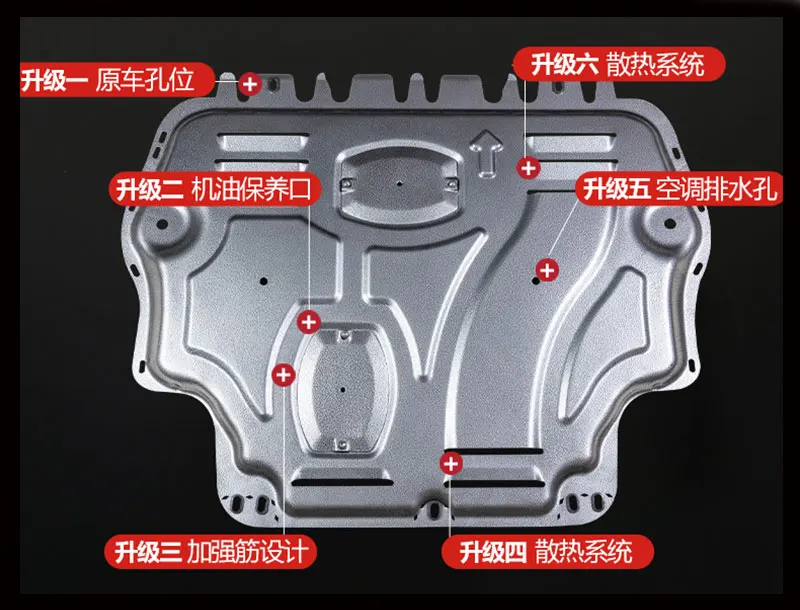 升级一 原车孔位

升级六 散热系统

升级二 机油保养口

升级五 空调排水孔

升级三 加强筋设计

升级四 散热系统