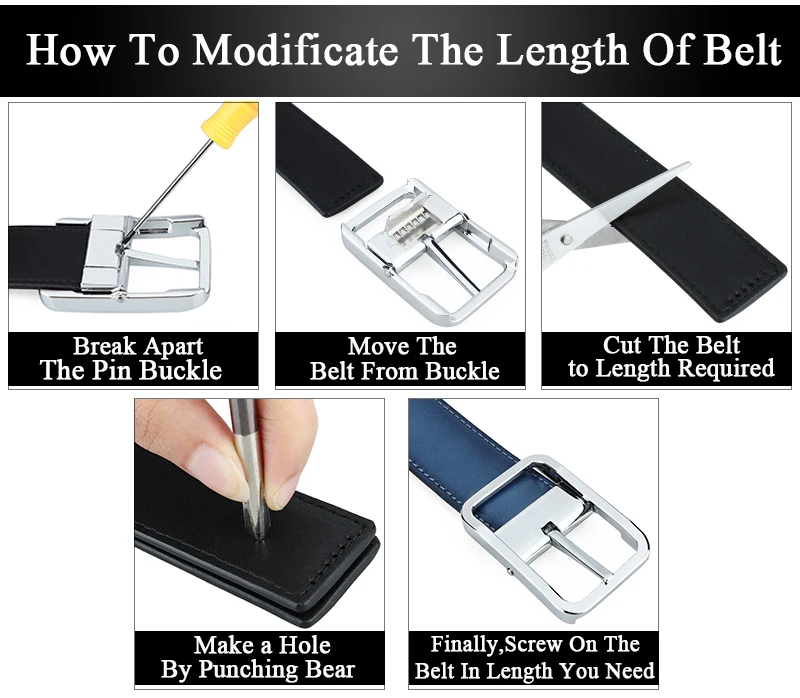 How To Modificate The Length Of Belt

Break Apart
The Pin Buckle

Move The
Belt From Buckle

Cut The Belt
to Length Required

Make a Hole
By Punching Bear

Finally,Screw On The
Belt In Length You Need