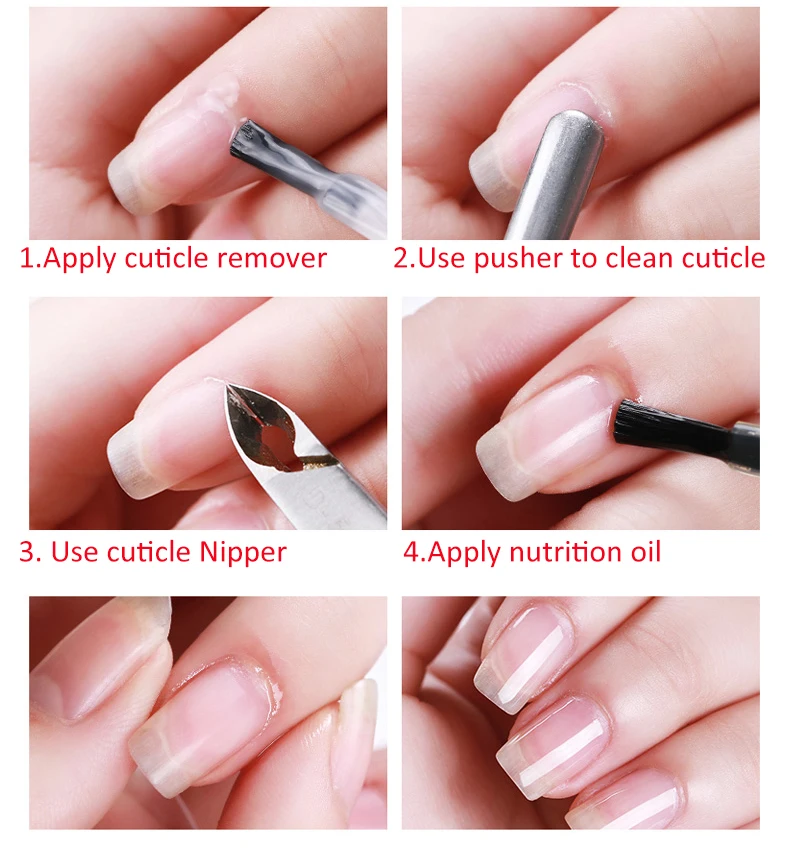 1.Apply cuticle remover

2.Use pusher to clean cuticle

3. Use cuticle Nipper

4.Apply nutrition oil