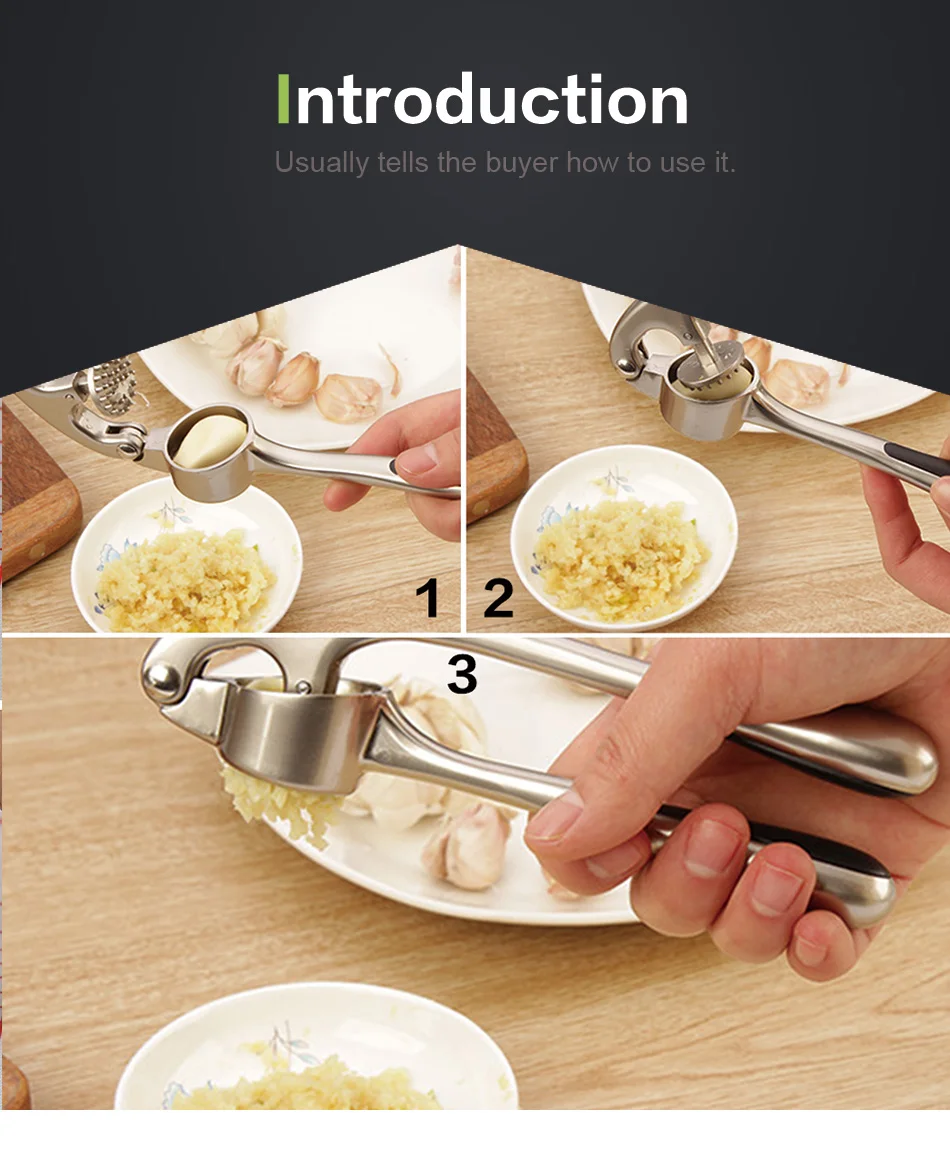 Introduction

Usually tells the buyer how to use it.

1

2

3