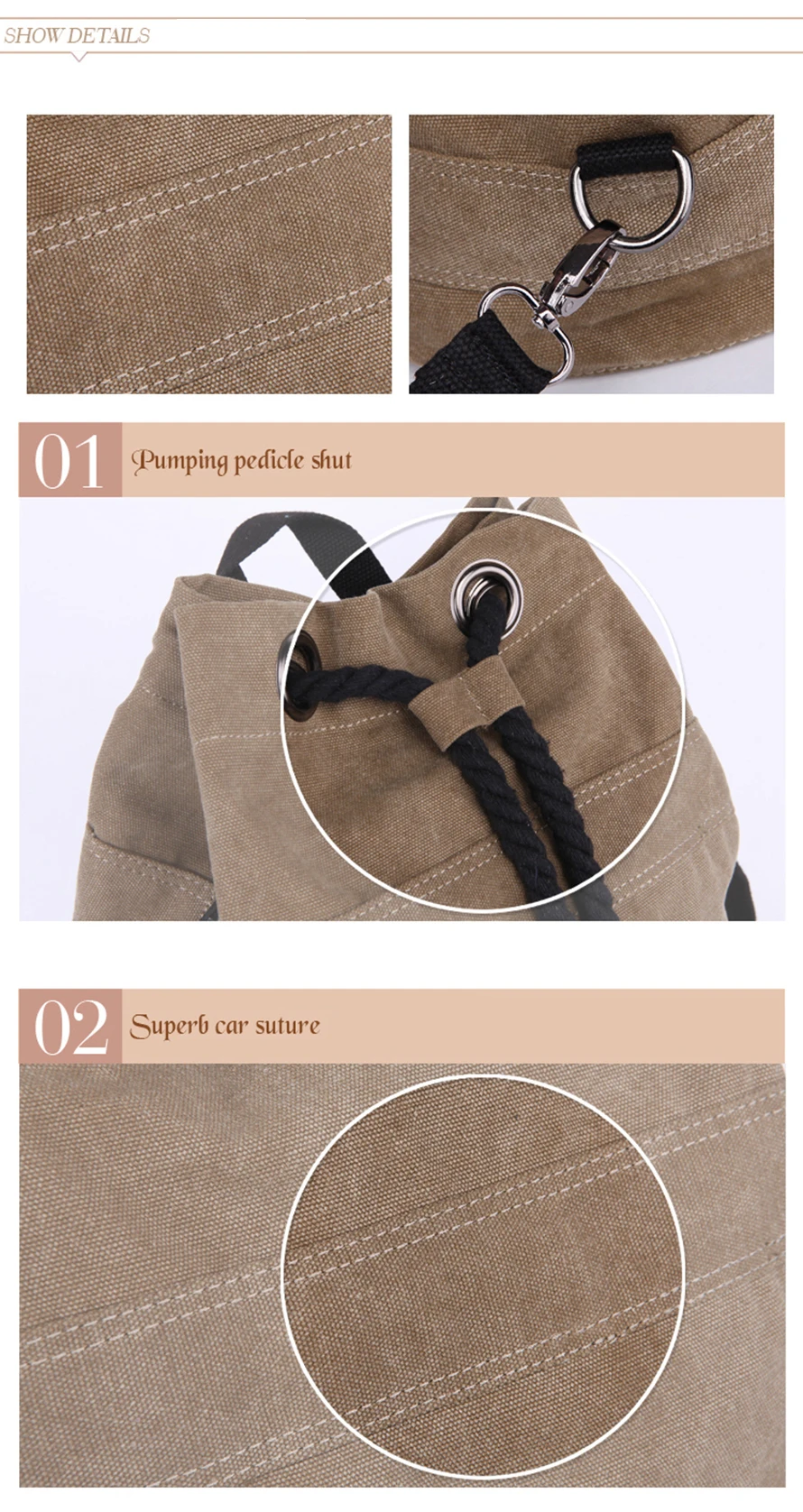 SHOW DETAILS

01 Pumping pedicle shut

02 Superb car suture