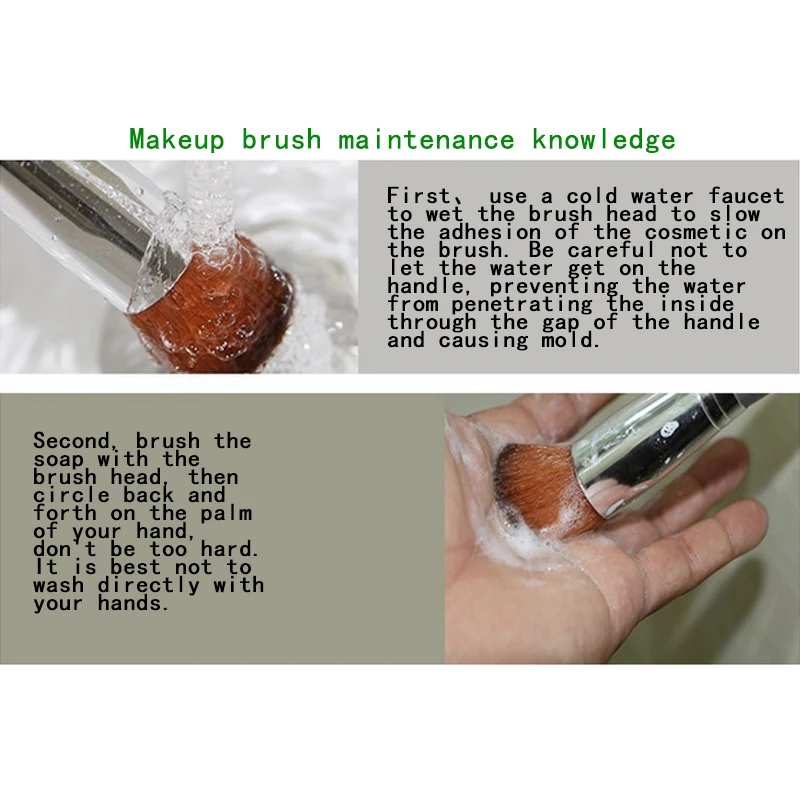 Makeup brush maintenance knowledge

First、 use a cold water faucet to wet the brush head to slow the adhesion of the cosmetic on the brush. Be careful not to let the water get on the handle, preventing the water from penetrating the inside through the gap of the handle and causing mold.

Second, brush the soap with the brush head, then circle back and forth on the palm of your hand, don't be too hard. It is best not to wash directly with your hands.