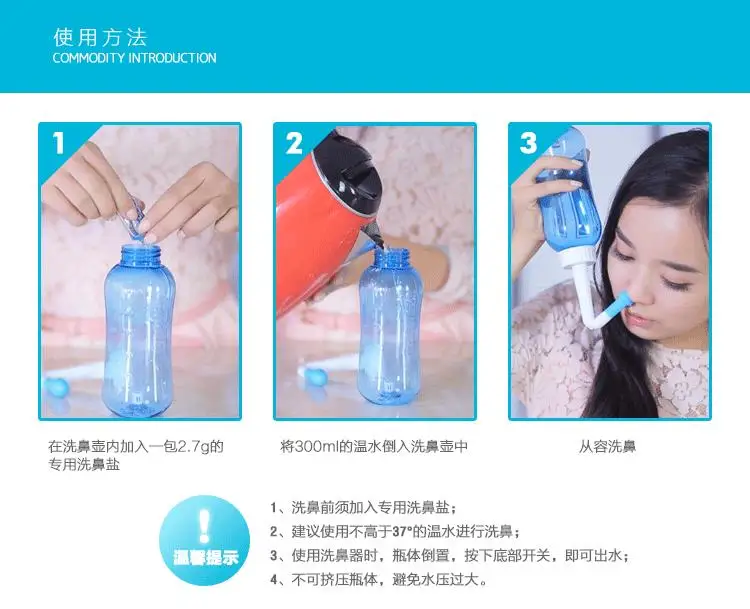 使用方法
COMMODITY INTRODUCTION

1

在洗鼻壶内加入一包2.7g的专用洗鼻盐

2

将300ml的温水倒入洗鼻壶中

3

从容洗鼻

!
温馨提示

1、洗鼻前须加入专用洗鼻盐；
2、建议使用不高于37°的温水进行洗鼻；
3、使用洗鼻器时，瓶体倒置，按下底部开关，即可出水；
4、不可挤压瓶体，避免水压过大。