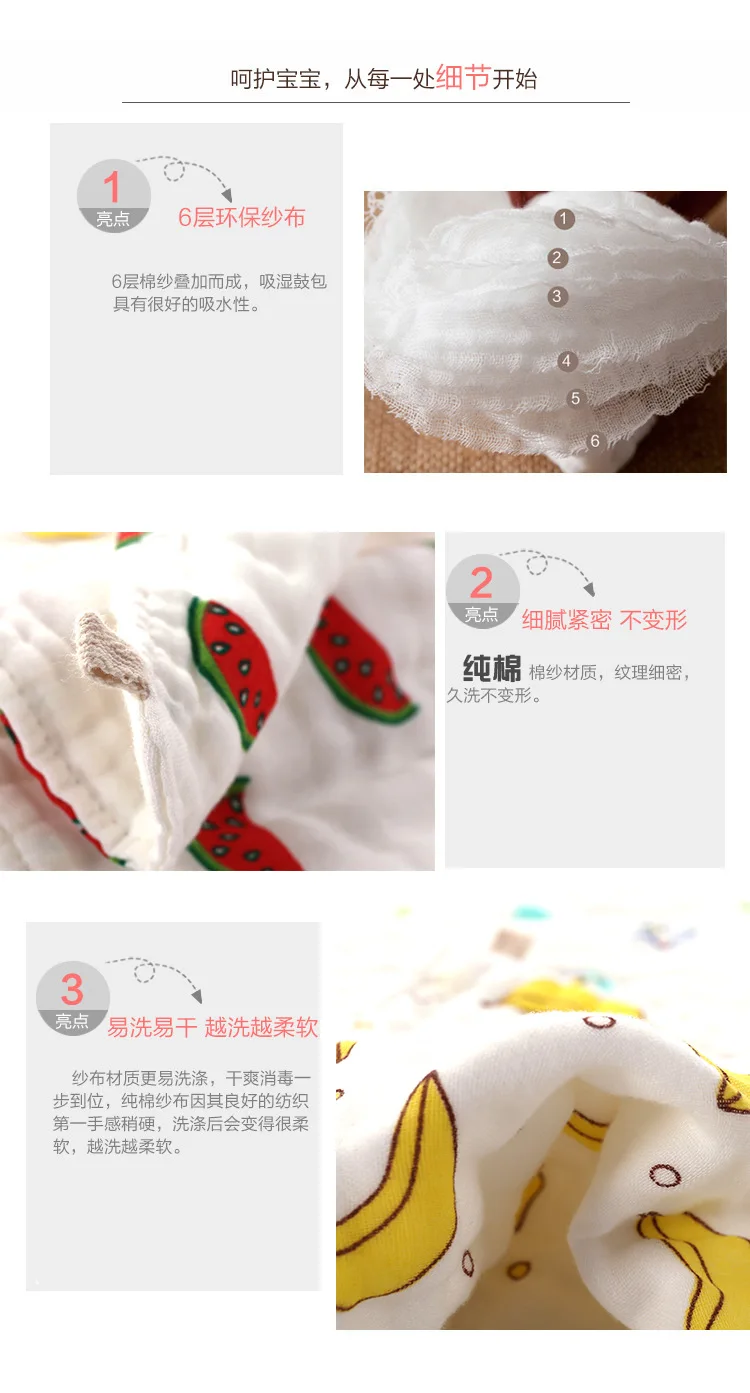 呵护宝宝，从每一处细节开始

1
亮点
6层环保纱布

6层棉纱叠加而成，吸湿鼓包具有很好的吸水性。

1
2
3
4
5
6

2
亮点
细腻紧密 不变形

纯棉 棉纱材质，纹理细密，久洗不变形。

3
亮点
易洗易干 越洗越柔软

纱布材质更易洗涤，干爽消毒一步到位，纯棉纱布因其良好的纺织第一手感稍硬，洗涤后会变得很柔软，越洗越柔软。