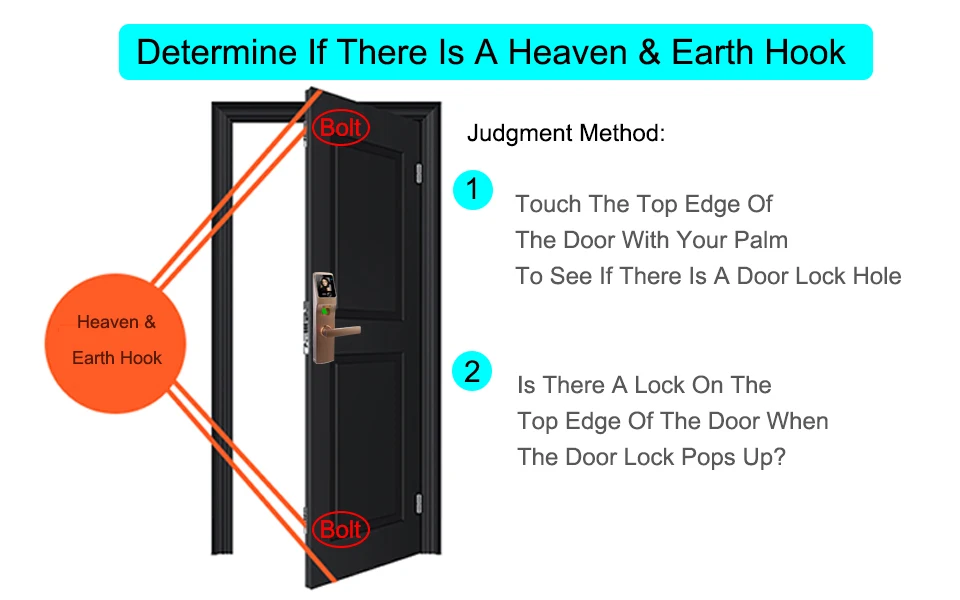 Determine If There Is A Heaven & Earth Hook

Bolt

Heaven & Earth Hook

Bolt

Judgment Method:

1 Touch The Top Edge Of The Door With Your Palm To See If There Is A Door Lock Hole

2 Is There A Lock On The Top Edge Of The Door When The Door Lock Pops Up?