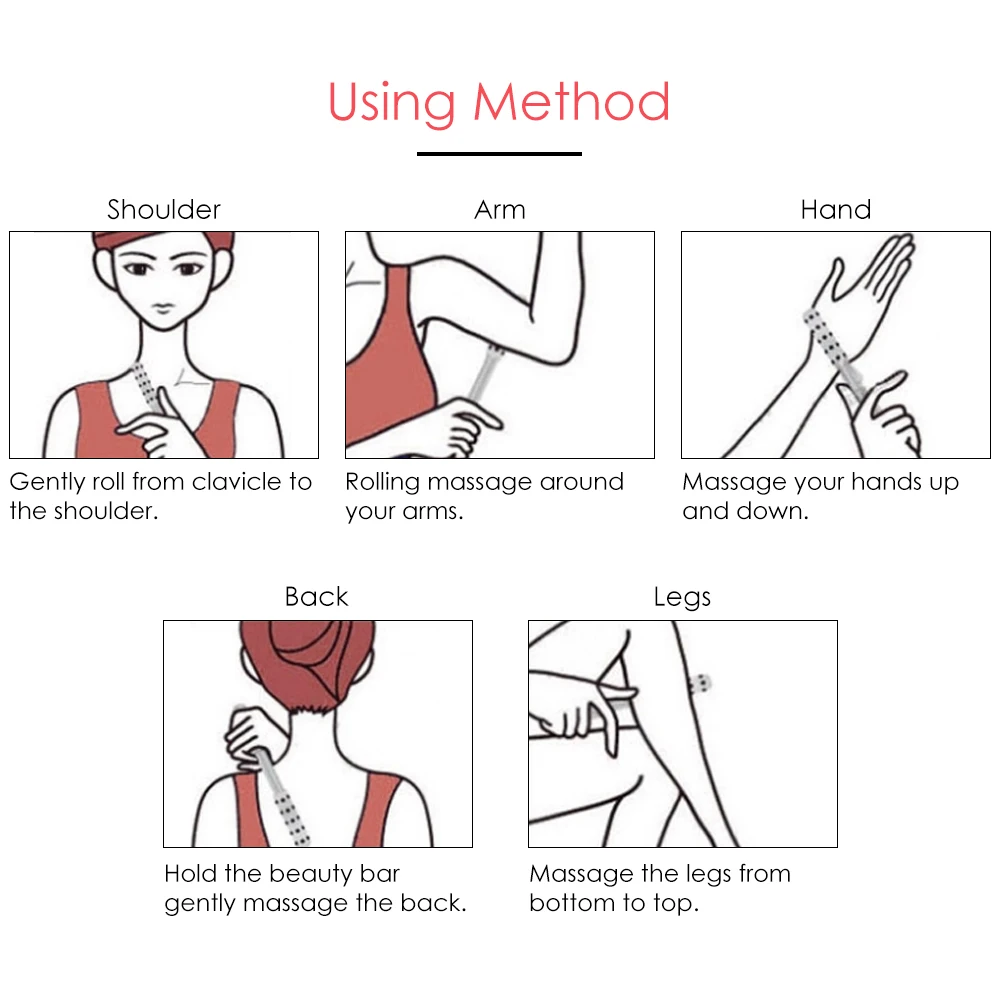 Using Method

Shoulder

Gently roll from clavicle to the shoulder.

Arm

Rolling massage around your arms.

Hand

Massage your hands up and down.

Back

Hold the beauty bar gently massage the back.

Legs

Massage the legs from bottom to top.