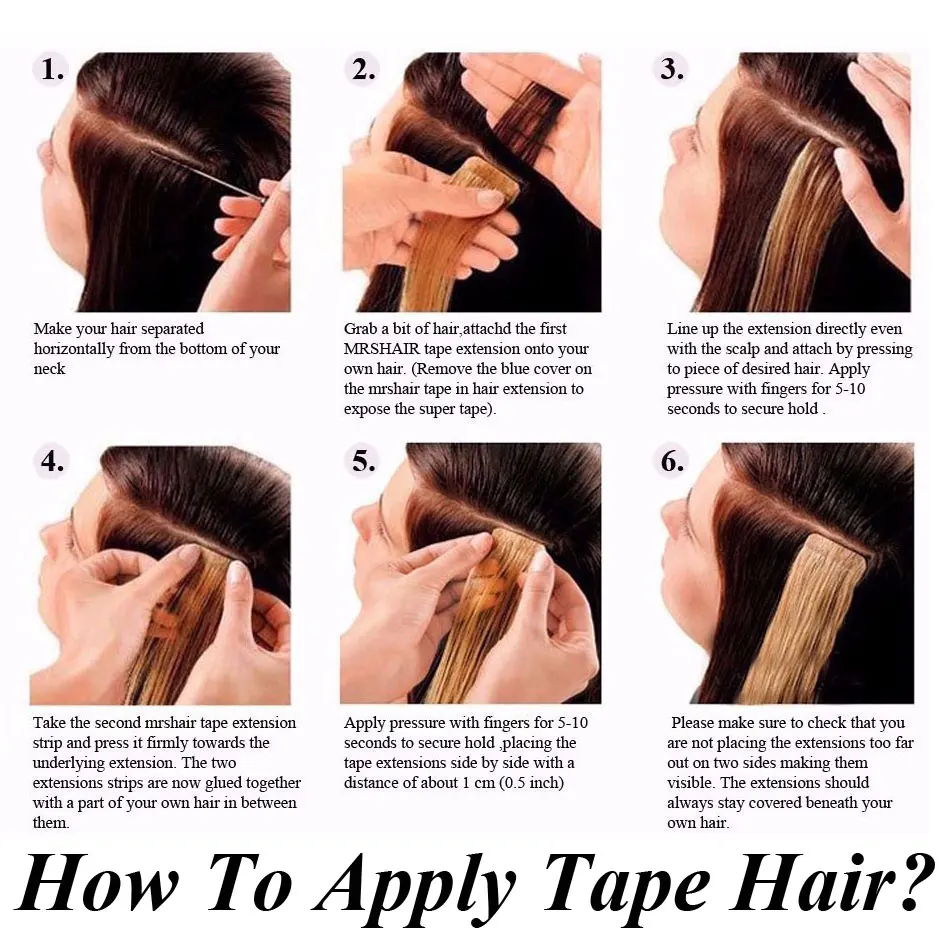 1.

Make your hair separated horizontally from the bottom of your neck

2.

Grab a bit of hair,attachd the first MRSHAIR tape extension onto your own hair. (Remove the blue cover on the mrshair tape in hair extension to expose the super tape).

3.

Line up the extension directly even with the scalp and attach by pressing to piece of desired hair. Apply pressure with fingers for 5-10 seconds to secure hold .

4.

Take the second mrshair tape extension strip and press it firmly towards the underlying extension. The two extensions strips are now glued together with a part of your own hair in between them.

5.

Apply pressure with fingers for 5-10 seconds to secure hold ,placing the tape extensions side by side with a distance of about 1 cm (0.5 inch)

6.

Please make sure to check that you are not placing the extensions too far out on two sides making them visible. The extensions should always stay covered beneath your own hair.

How To Apply Tape Hair?