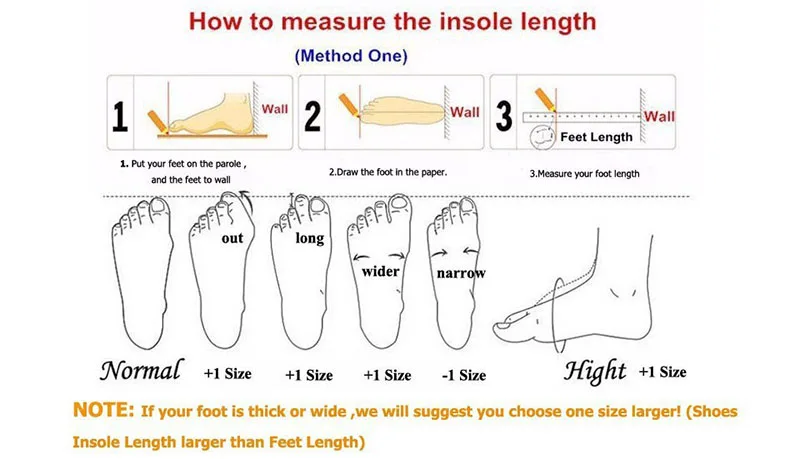 How to measure the insole length

(Method One)

1 Wall

2 Wall

3 Wall

Feet Length

1. Put your feet on the parole , and the feet to wall

2.Draw the foot in the paper.

3.Measure your foot length

out

long

wider

narrow

Normal

+1 Size

+1 Size

+1 Size

-1 Size

Hight

+1 Size

NOTE: If your foot is thick or wide ,we will suggest you choose one size larger! (Shoes Insole Length larger than Feet Length)