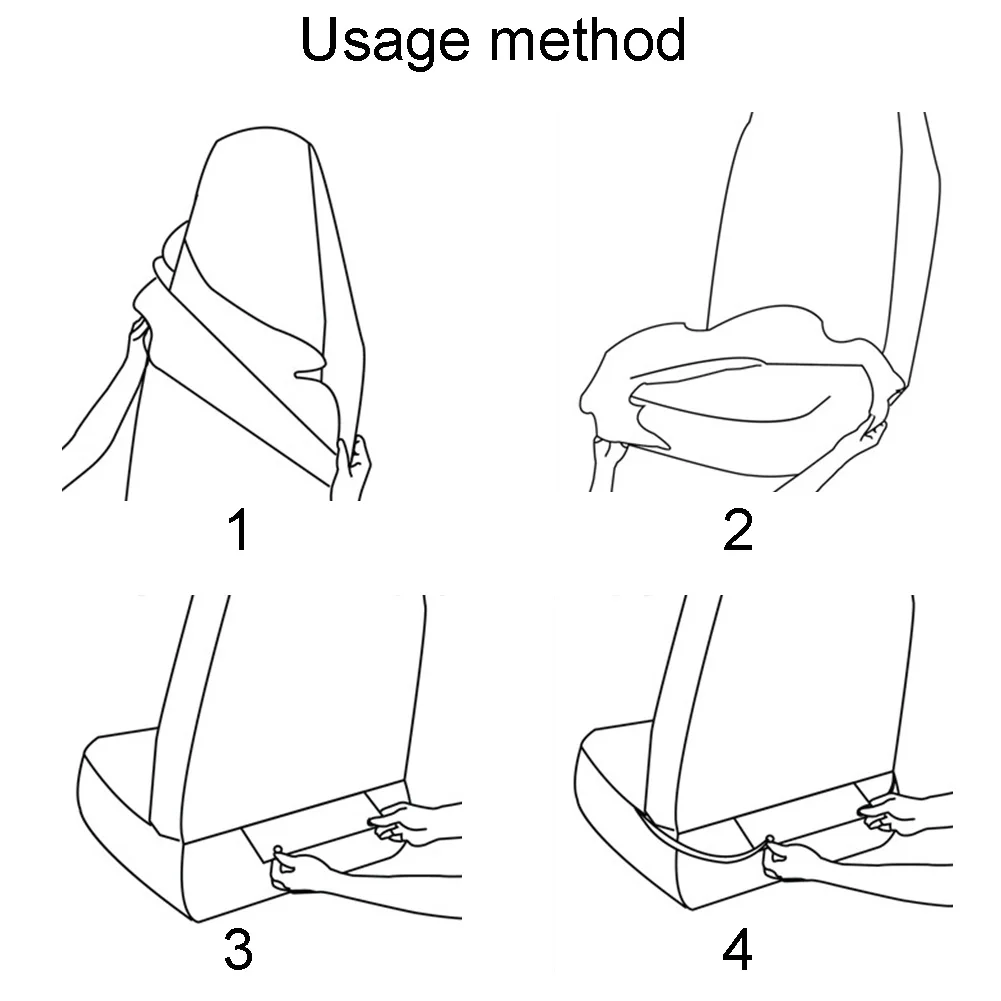 Usage method

1

2

3

4