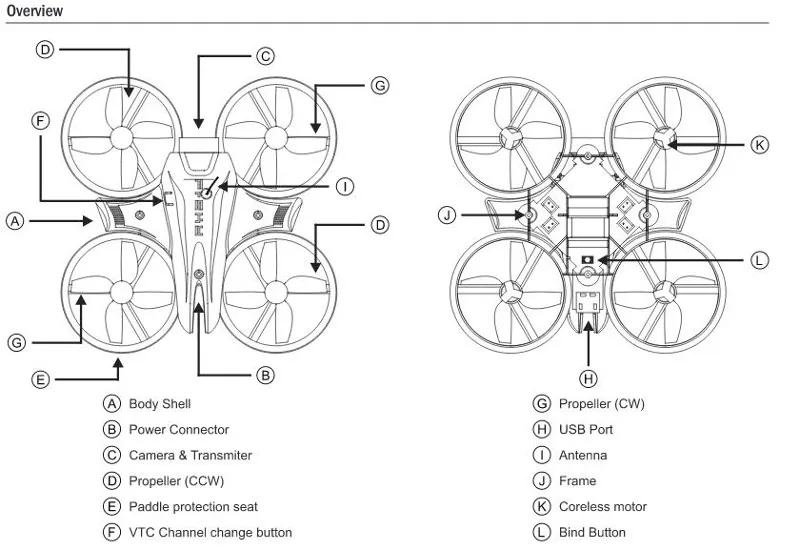 Overview

D
C
G
F
I
A
D
G
E
B

K
J
L
H

A Body Shell
B Power Connector
C Camera & Transmiter
D Propeller (CCW)
E Paddle protection seat
F VTC Channel change button

G Propeller (CW)
H USB Port
I Antenna
J Frame
K Coreless motor
L Bind Button