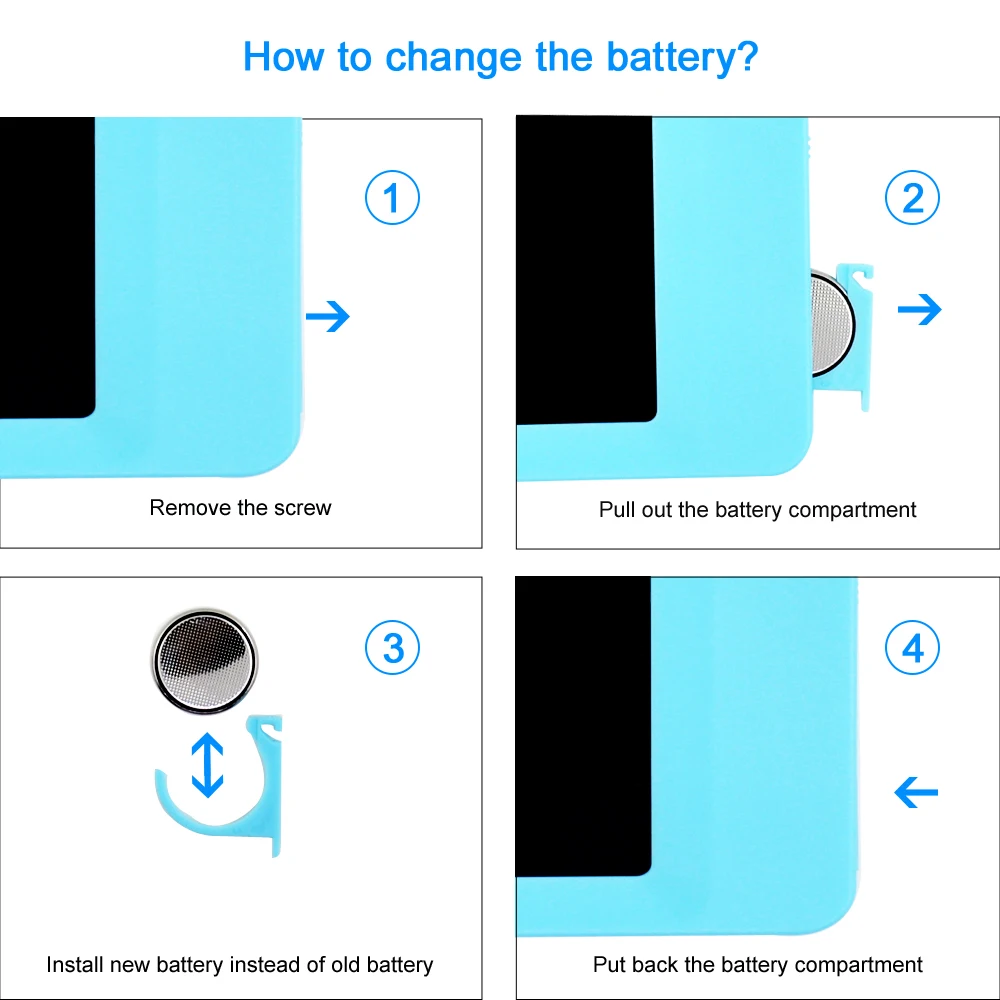 How to change the battery?

1

Remove the screw

2

Pull out the battery compartment

3

Install new battery instead of old battery

4

Put back the battery compartment