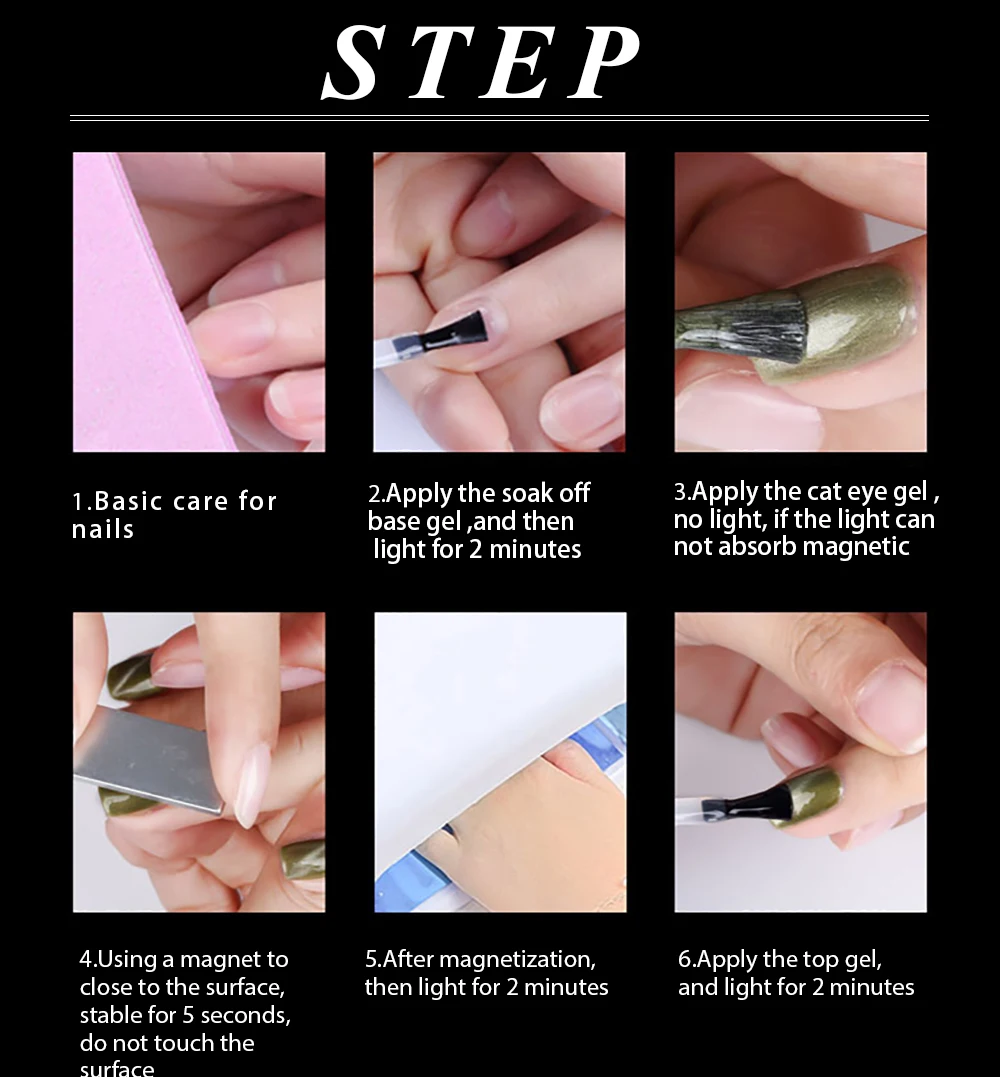 STEP

1.Basic care for nails

2.Apply the soak off base gel ,and then light for 2 minutes

3.Apply the cat eye gel , no light, if the light can not absorb magnetic

4.Using a magnet to close to the surface, stable for 5 seconds, do not touch the surface

5.After magnetization, then light for 2 minutes

6.Apply the top gel, and light for 2 minutes