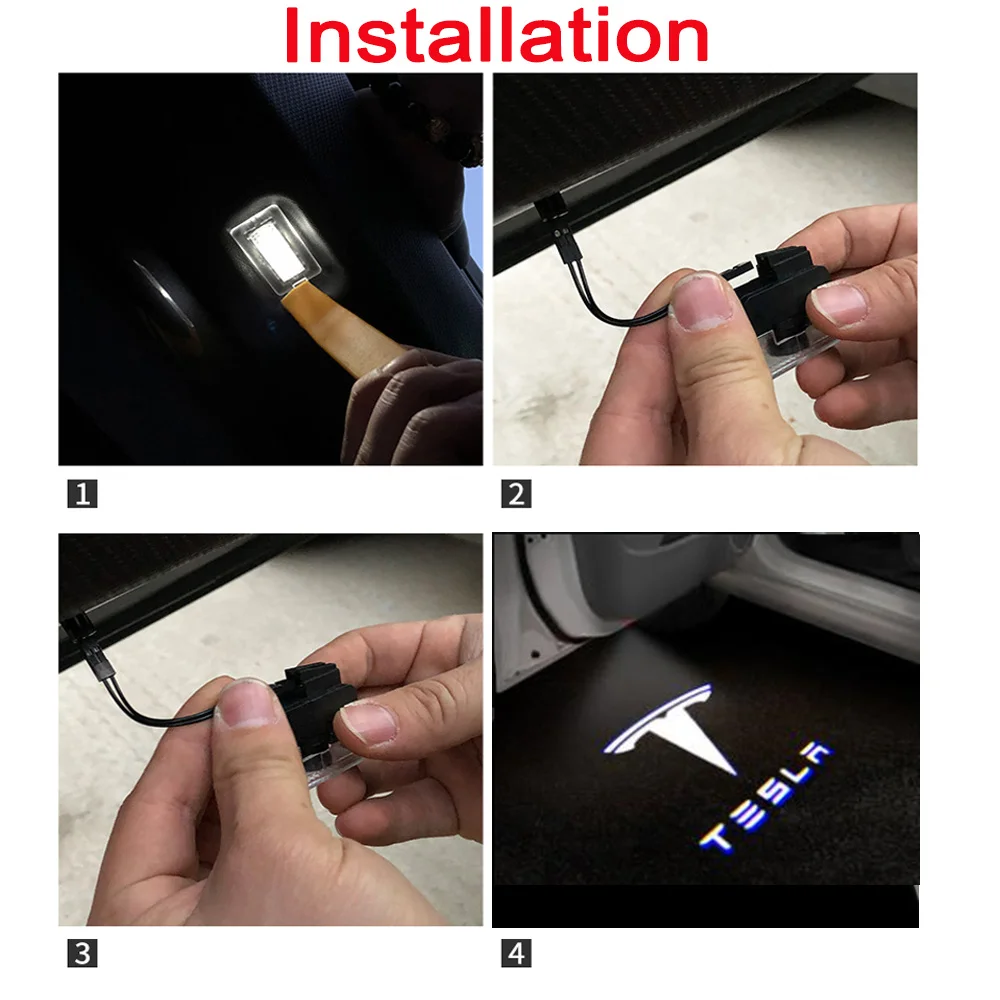 Installation

1

2

3

TESLA

4