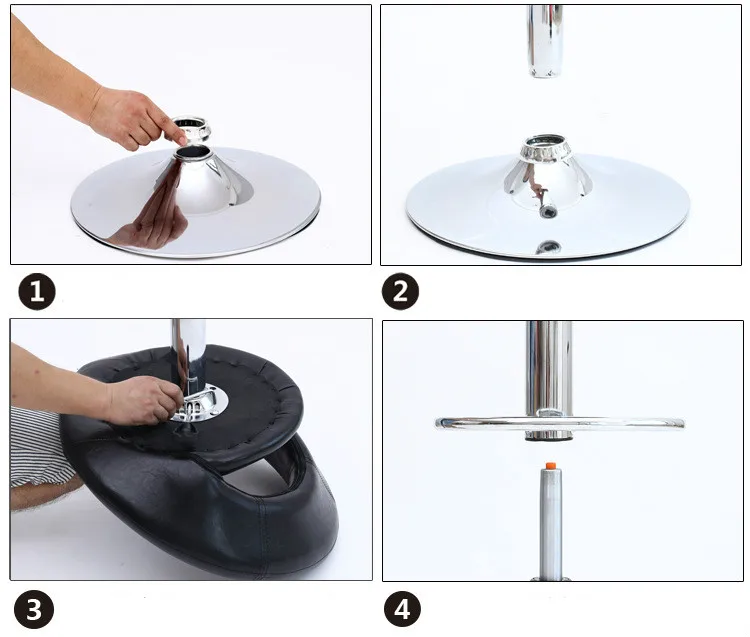 1

2

3

4