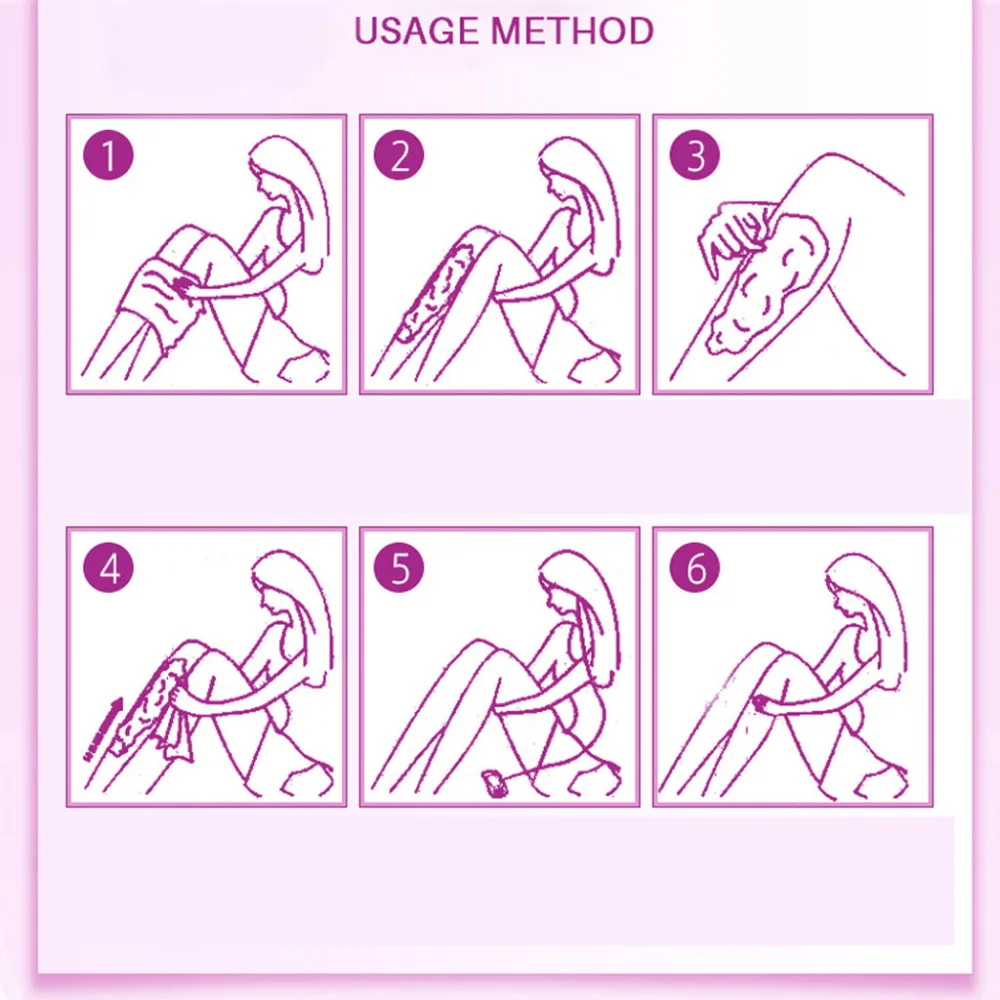 USAGE METHOD

1

2

3

4

5

6