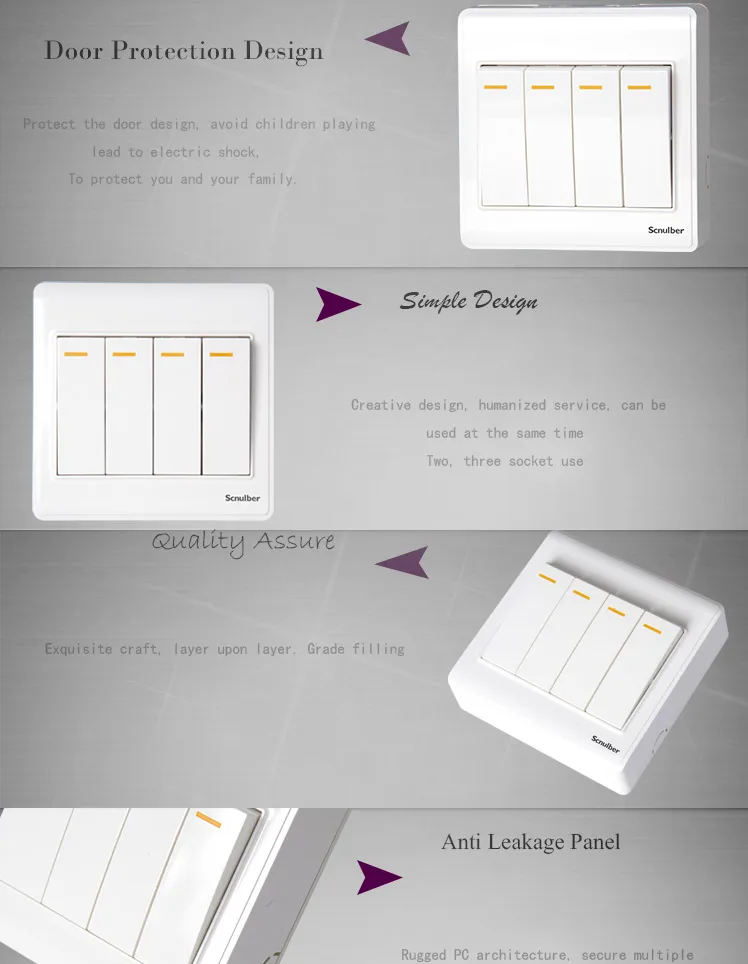 Door Protection Design

Protect the door design, avoid children playing lead to electric shock,
To protect you and your family.

Scnulber

Simple Design

Creative design, humanized service, can be used at the same time
Two, three socket use

Scnulber

Quality Assure

Exquisite craft, layer upon layer. Grade filling

Scnulber

Anti Leakage Panel

Rugged PC architecture, secure multiple