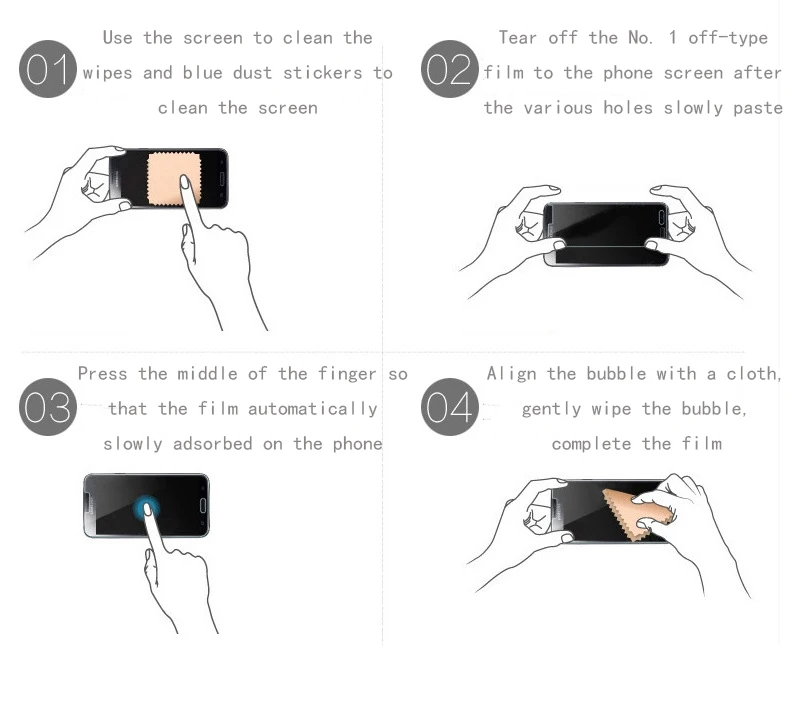 01 Use the screen to clean the wipes and blue dust stickers to clean the screen

02 Tear off the No. 1 off-type film to the phone screen after the various holes slowly paste

03 Press the middle of the finger so that the film automatically slowly adsorbed on the phone

04 Align the bubble with a cloth, gently wipe the bubble, complete the film