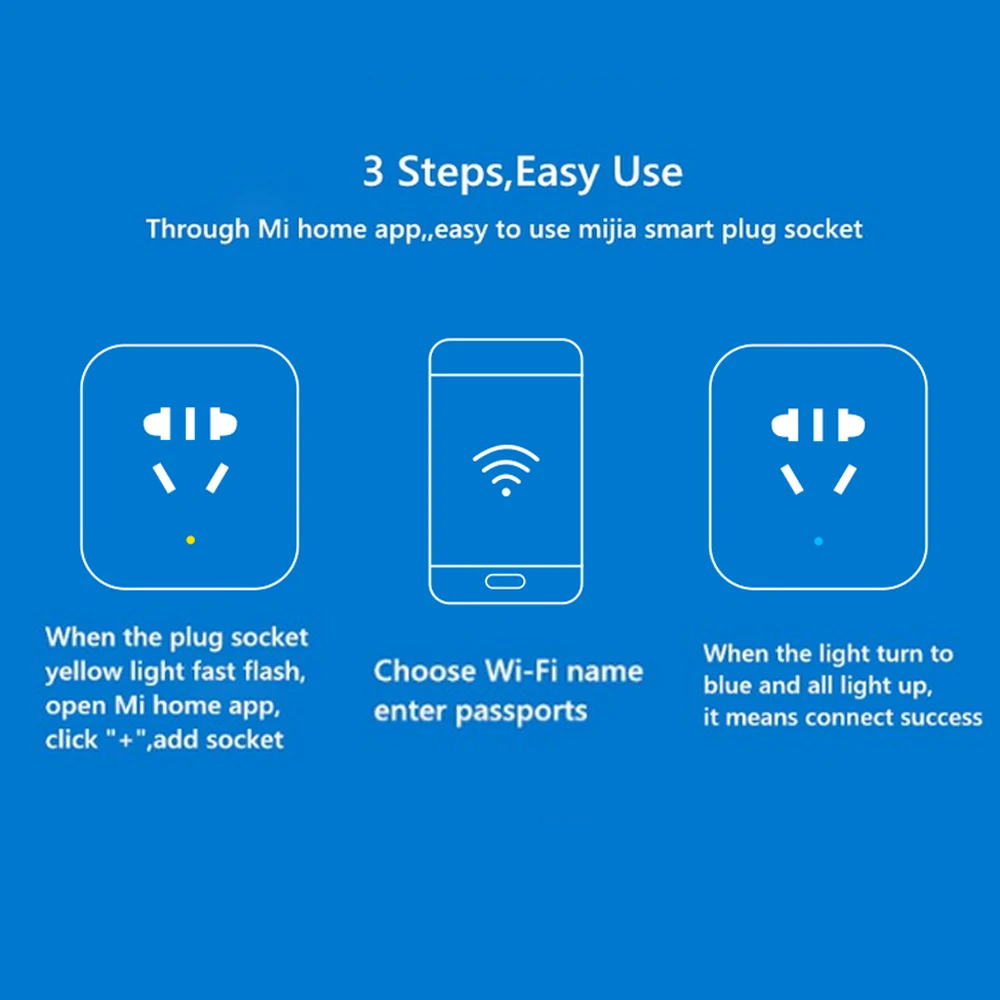 3 Steps,Easy Use

Through Mi home app,,easy to use mijia smart plug socket

When the plug socket yellow light fast flash, open Mi home app, click "+",add socket

Choose Wi-Fi name enter passports

When the light turn to blue and all light up, it means connect success