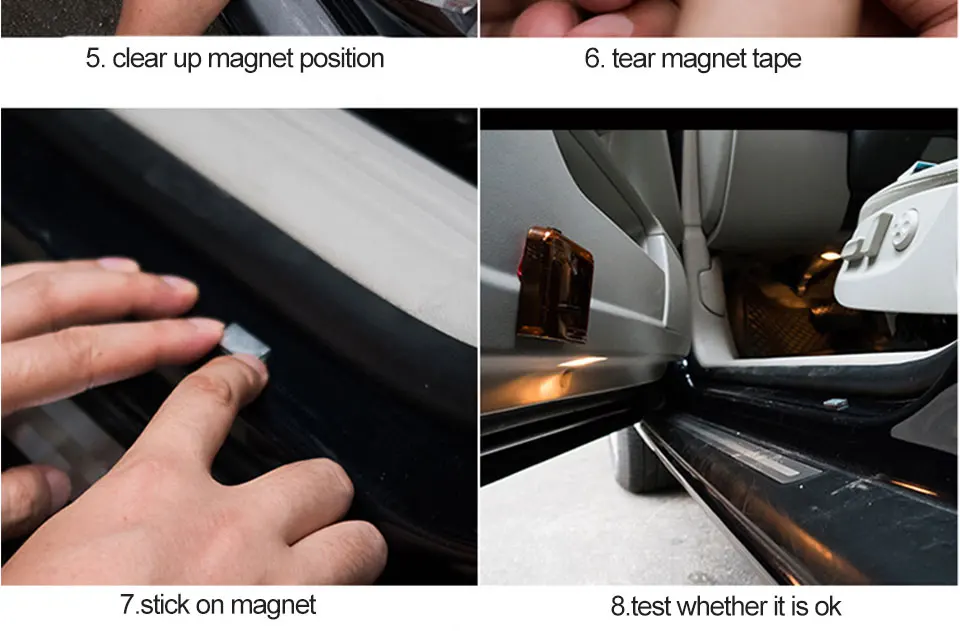 5. clear up magnet position

6. tear magnet tape

7.stick on magnet

8.test whether it is ok