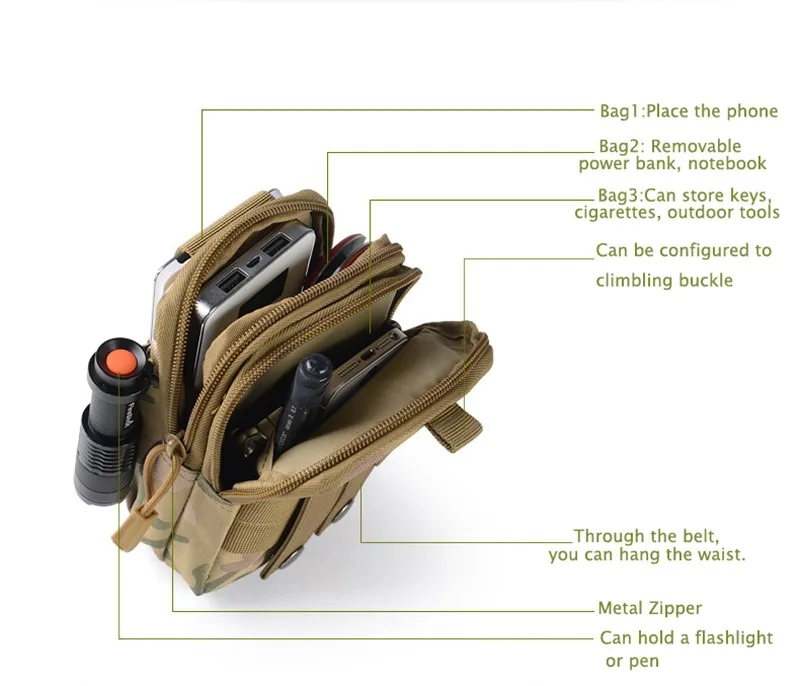 Bag1:Place the phone

Bag2: Removable power bank, notebook

Bag3:Can store keys, cigarettes, outdoor tools

Can be configured to climbling buckle

Through the belt, you can hang the waist.

Metal Zipper

Can hold a flashlight or pen