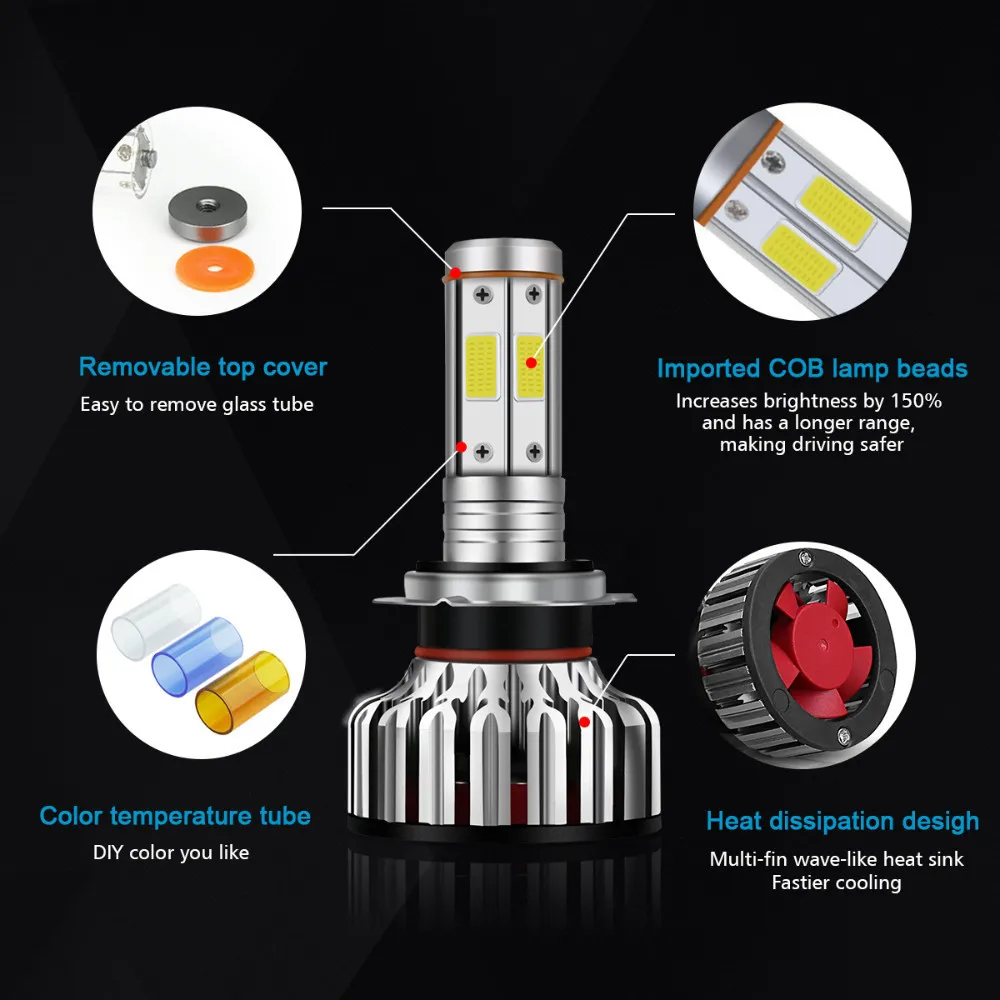 Removable top cover
Easy to remove glass tube

Imported COB lamp beads
Increases brightness by 150% and has a longer range, making driving safer

Color temperature tube
DIY color you like

Heat dissipation desigh
Multi-fin wave-like heat sink
Fastier cooling