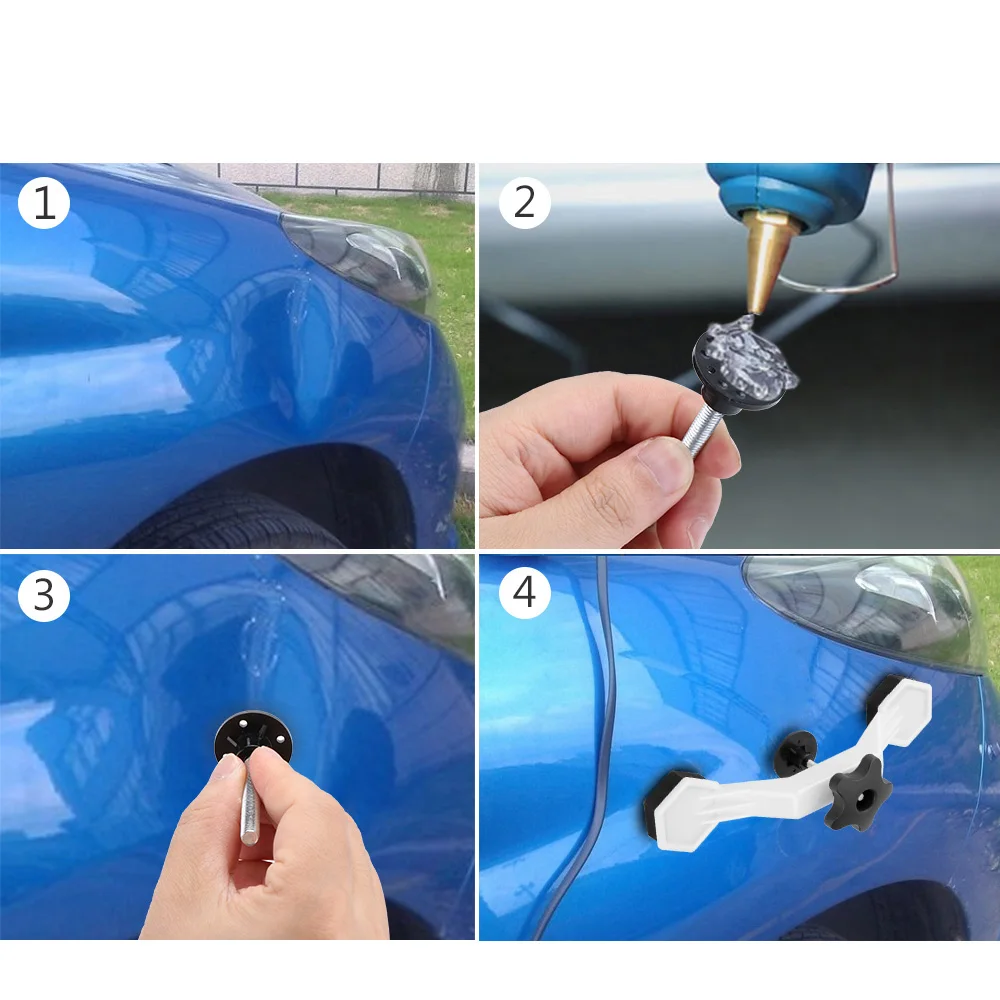 1

2

3

4