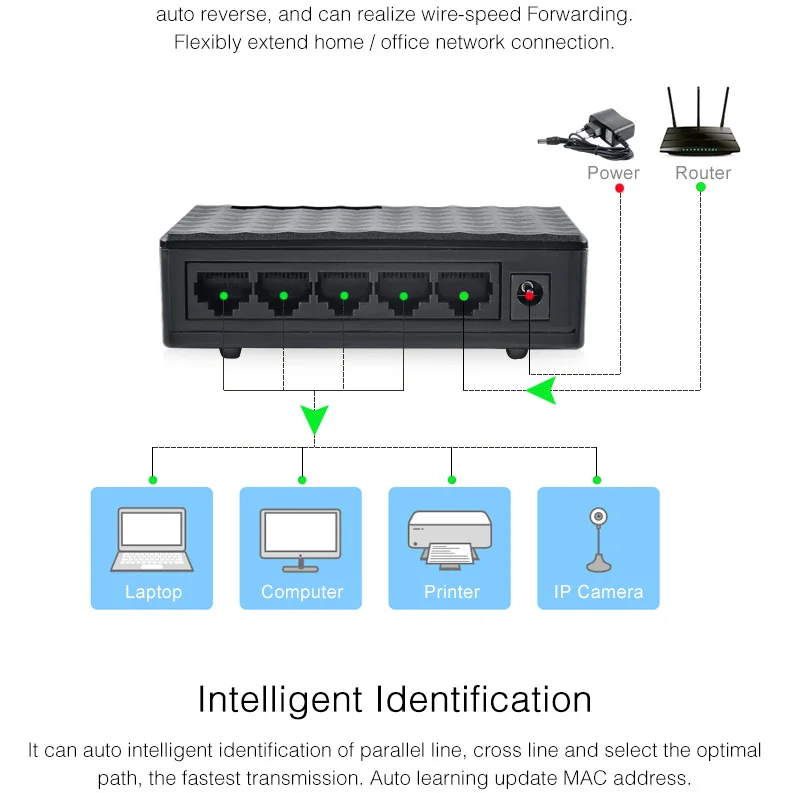 auto reverse, and can realize wire-speed Forwarding. Flexibly extend home / office network connection.

Power

Router

Laptop

Computer

Printer

IP Camera

Intelligent Identification

It can auto intelligent identification of parallel line, cross line and select the optimal path, the fastest transmission. Auto learning update MAC address.