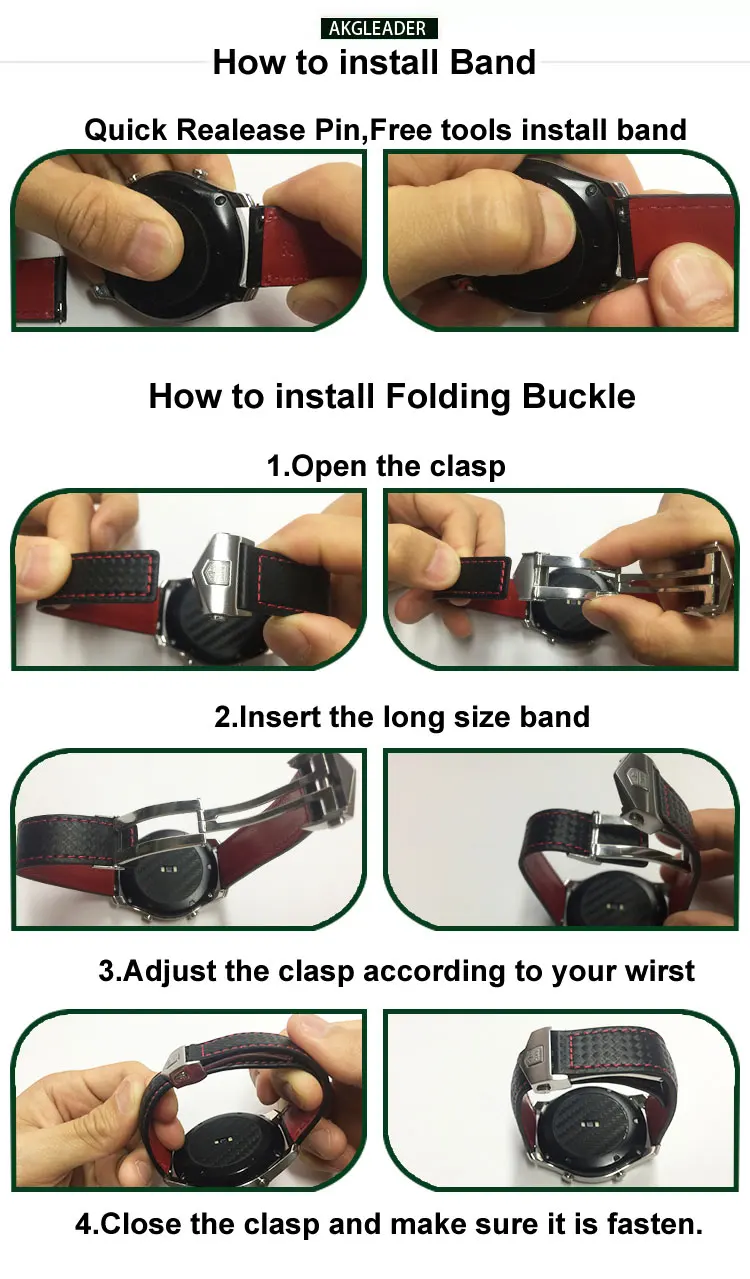 AKGLEADER

How to install Band

Quick Realease Pin,Free tools install band

How to install Folding Buckle

1.Open the clasp

2.Insert the long size band

3.Adjust the clasp according to your wirst

4.Close the clasp and make sure it is fasten.