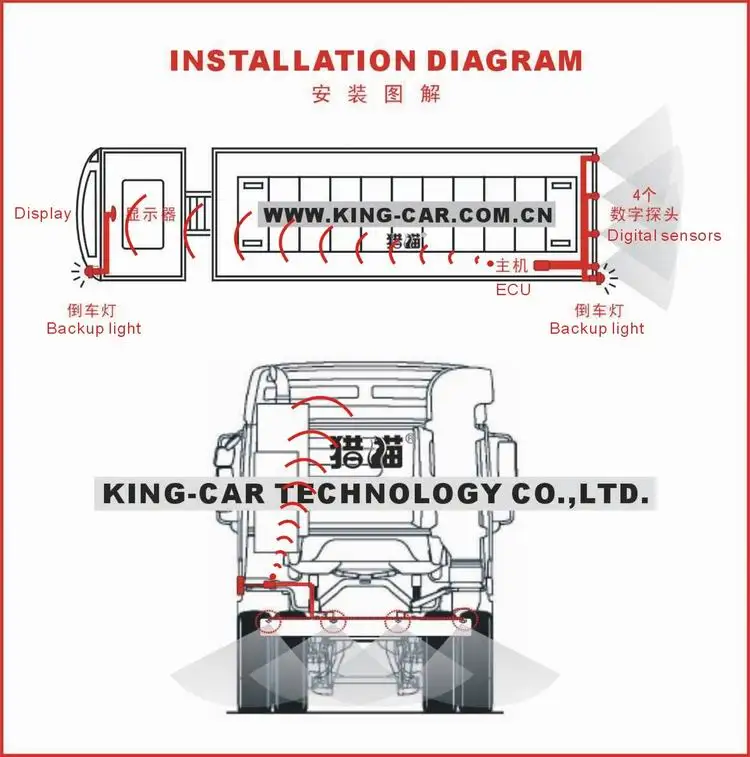 INSTALLATION DIAGRAM
安装图解

Display
显示器

WWW.KING-CAR.COM.CN
猎猫

4个
数字探头
Digital sensors

主机
ECU

倒车灯
Backup light

倒车灯
Backup light

猎猫®

KING-CAR TECHNOLOGY CO.,LTD.