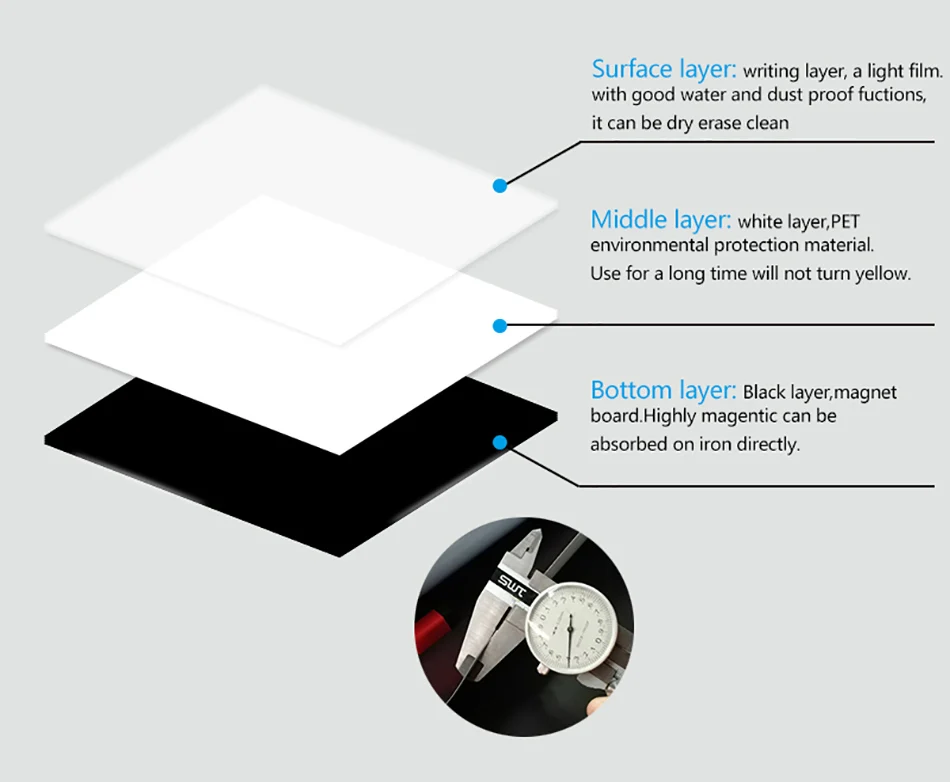 Surface layer: writing layer, a light film. with good water and dust proof fuctions, it can be dry erase clean

Middle layer: white layer,PET environmental protection material. Use for a long time will not turn yellow.

Bottom layer: Black layer,magnet board.Highly magentic can be absorbed on iron directly.

SWT