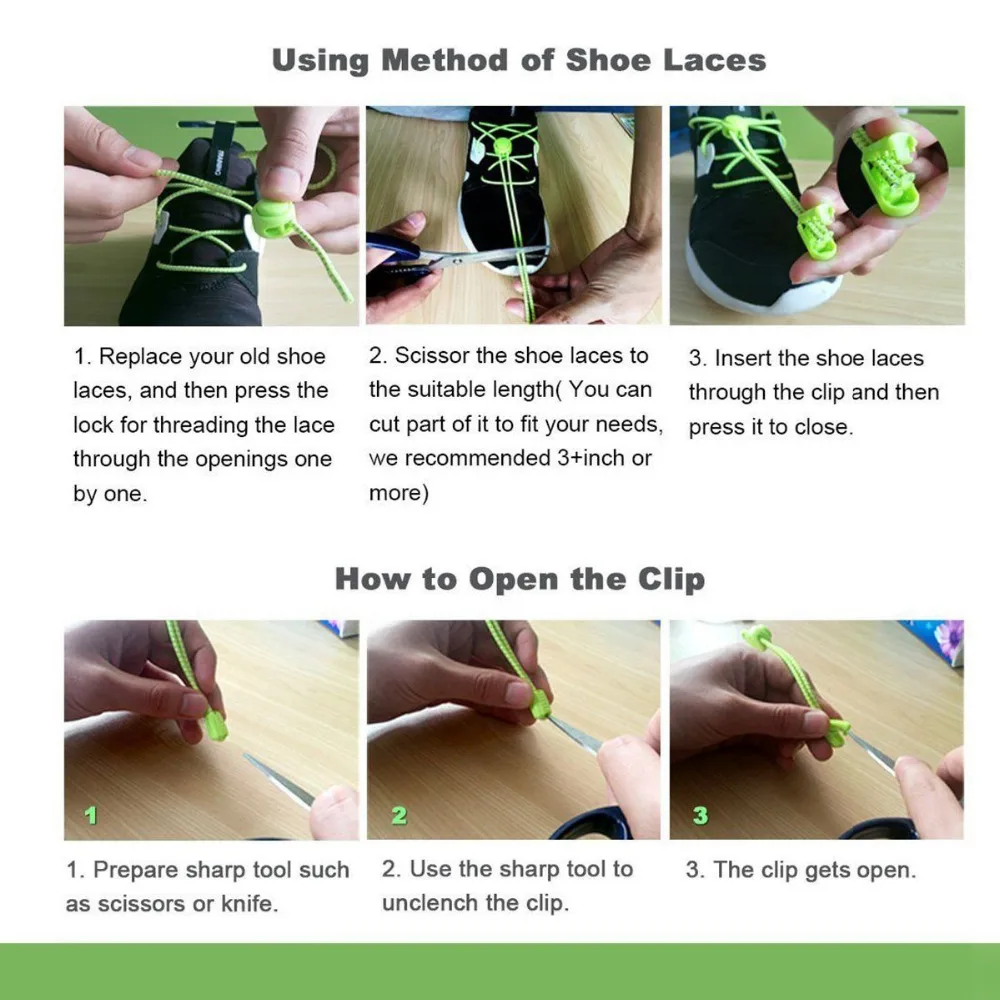 Using Method of Shoe Laces

1. Replace your old shoe laces, and then press the lock for threading the lace through the openings one by one.

2. Scissor the shoe laces to the suitable length( You can cut part of it to fit your needs, we recommended 3+inch or more)

3. Insert the shoe laces through the clip and then press it to close.

How to Open the Clip

1

2

3

1. Prepare sharp tool such as scissors or knife.

2. Use the sharp tool to unclench the clip.

3. The clip gets open.