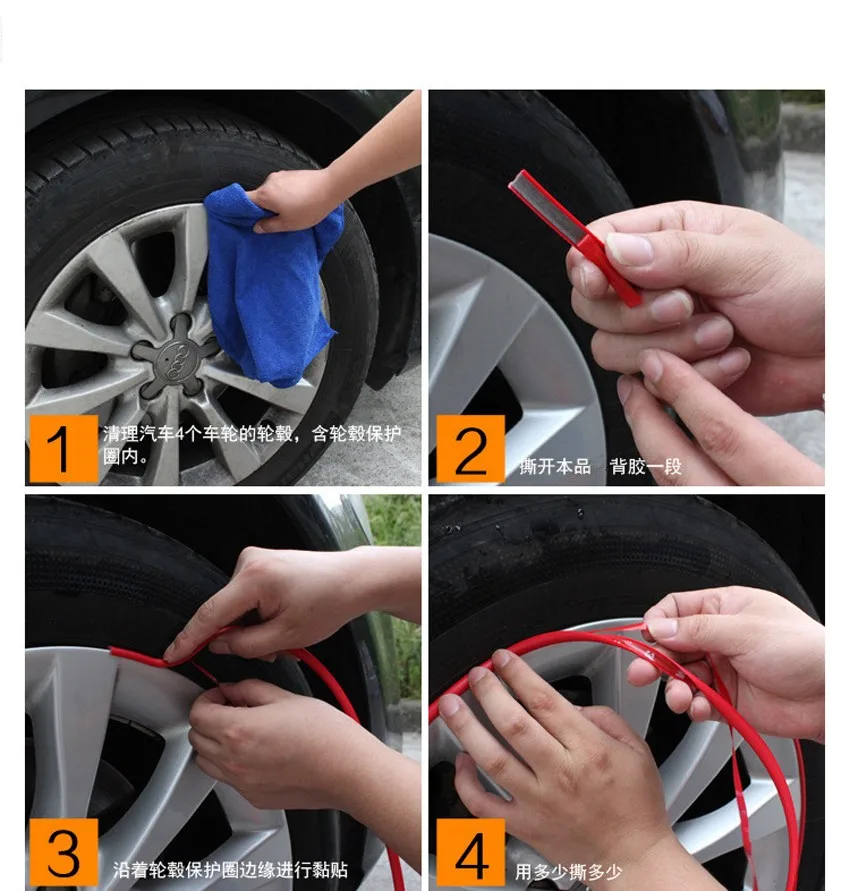 1 清理汽车4个车轮的轮毂，含轮毂保护圈内。

2 撕开本品 背胶一段

3 沿着轮毂保护圈边缘进行黏贴

4 用多少撕多少