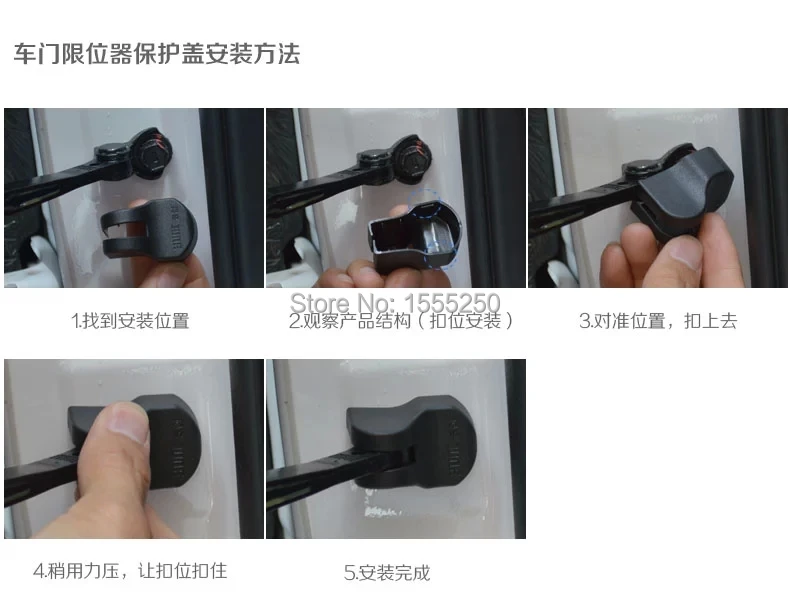 车门限位器保护盖安装方法

Store No: 1555250

1.找到安装位置

2.观察产品结构（扣位安装）

3.对准位置，扣上去

4.稍用力压，让扣位扣住

5.安装完成