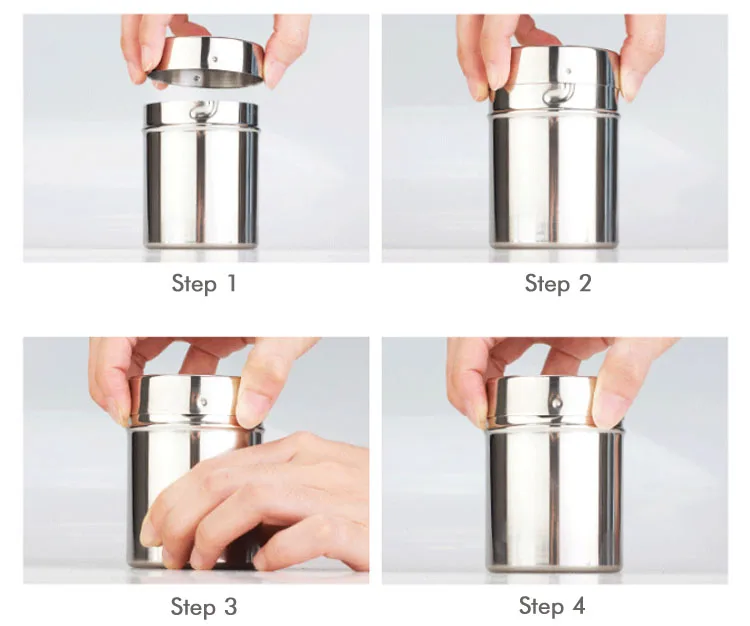 Step 1

Step 2

Step 3

Step 4