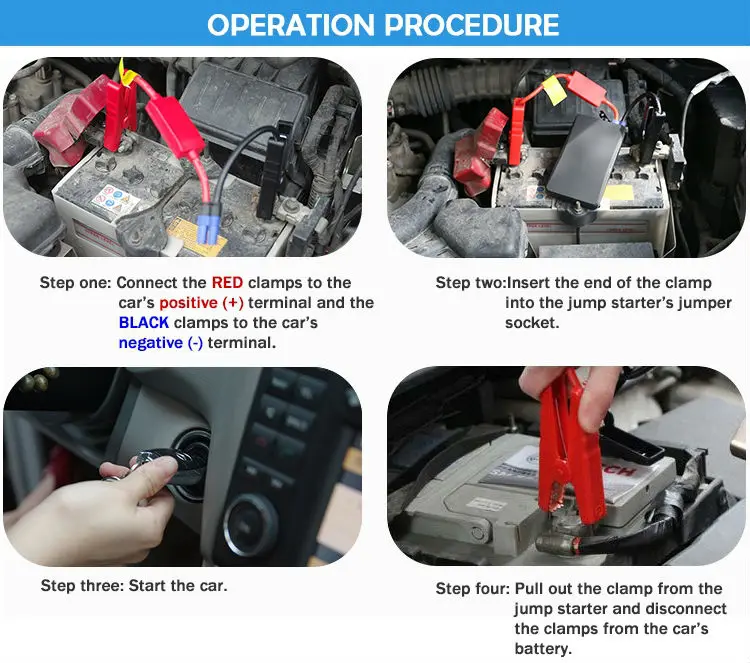 OPERATION PROCEDURE

Step one: Connect the RED clamps to the car's positive (+) terminal and the BLACK clamps to the car's negative (-) terminal.

Step two:Insert the end of the clamp into the jump starter's jumper socket.

Step three: Start the car.

Step four: Pull out the clamp from the jump starter and disconnect the clamps from the car's battery.