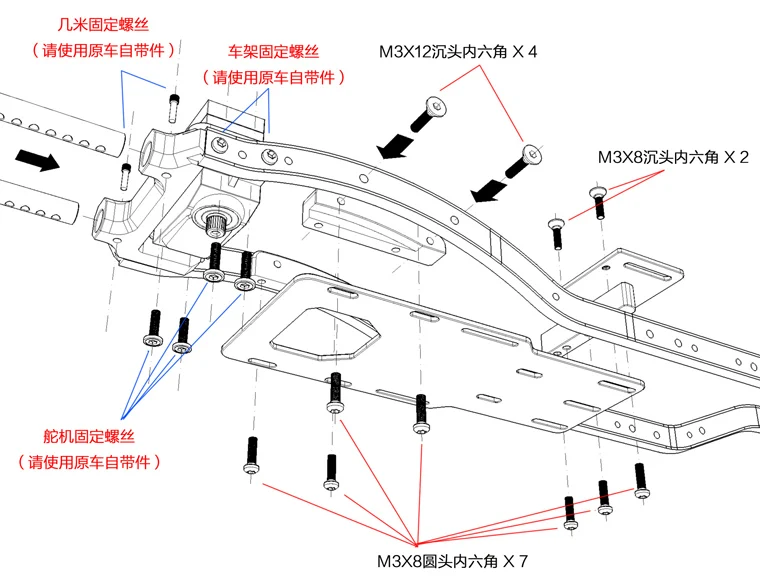 几米固定螺丝
（请使用原车自带件）

车架固定螺丝
（请使用原车自带件）

M3X12沉头内六角 X 4

M3X8沉头内六角 X 2

舵机固定螺丝
（请使用原车自带件）

M3X8圆头内六角 X 7