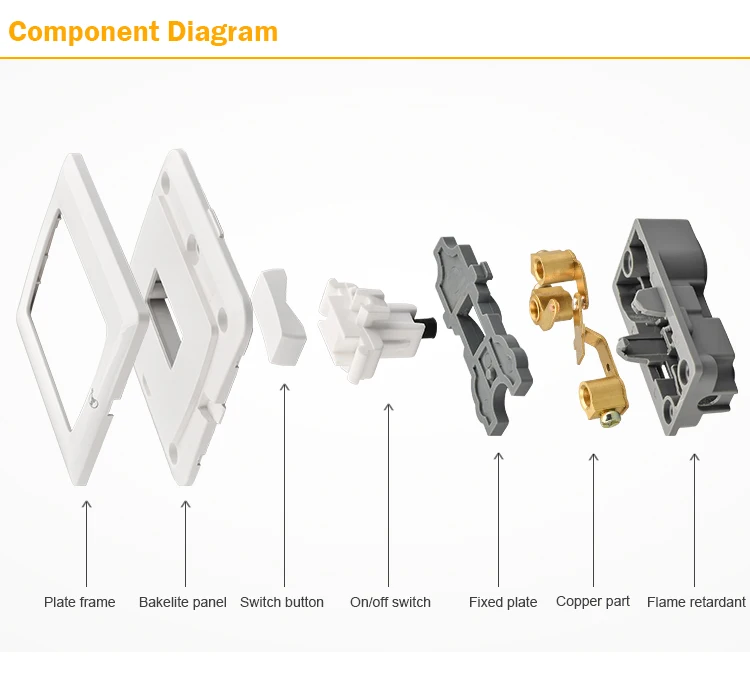 Component Diagram

Plate frame

Bakelite panel

Switch button

On/off switch

Fixed plate

Copper part

Flame retardant