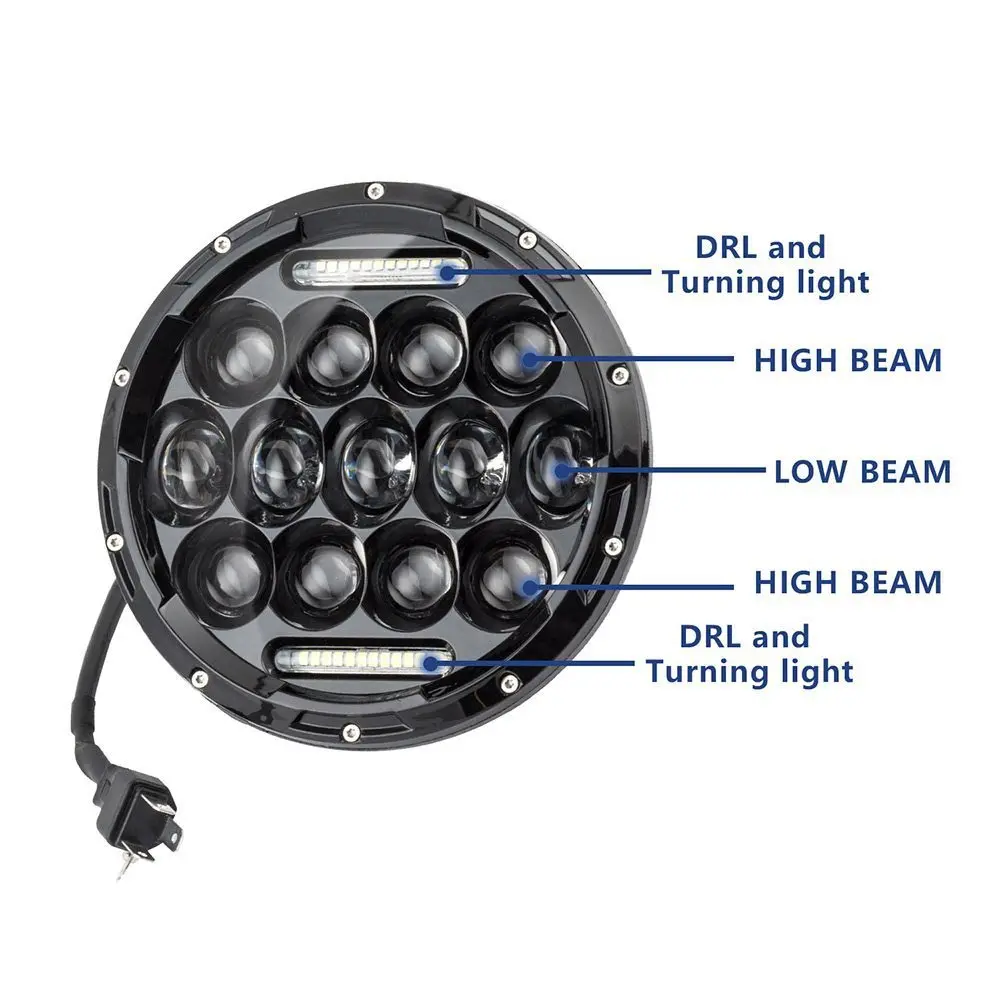 DRL and
Turning light

HIGH BEAM

LOW BEAM

HIGH BEAM

DRL and
Turning light