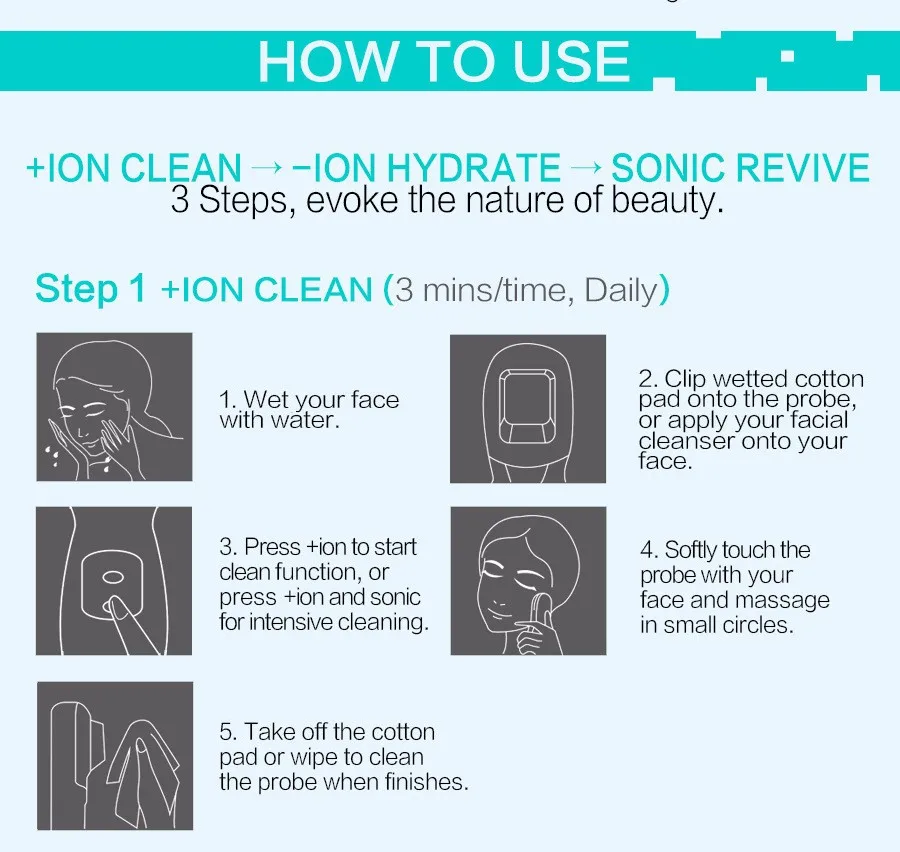 HOW TO USE

+ION CLEAN → −ION HYDRATE → SONIC REVIVE
3 Steps, evoke the nature of beauty.

Step 1 +ION CLEAN (3 mins/time, Daily)

1. Wet your face with water.

2. Clip wetted cotton pad onto the probe, or apply your facial cleanser onto your face.

3. Press +ion to start clean function, or press +ion and sonic for intensive cleaning.

4. Softly touch the probe with your face and massage in small circles.

5. Take off the cotton pad or wipe to clean the probe when finishes.