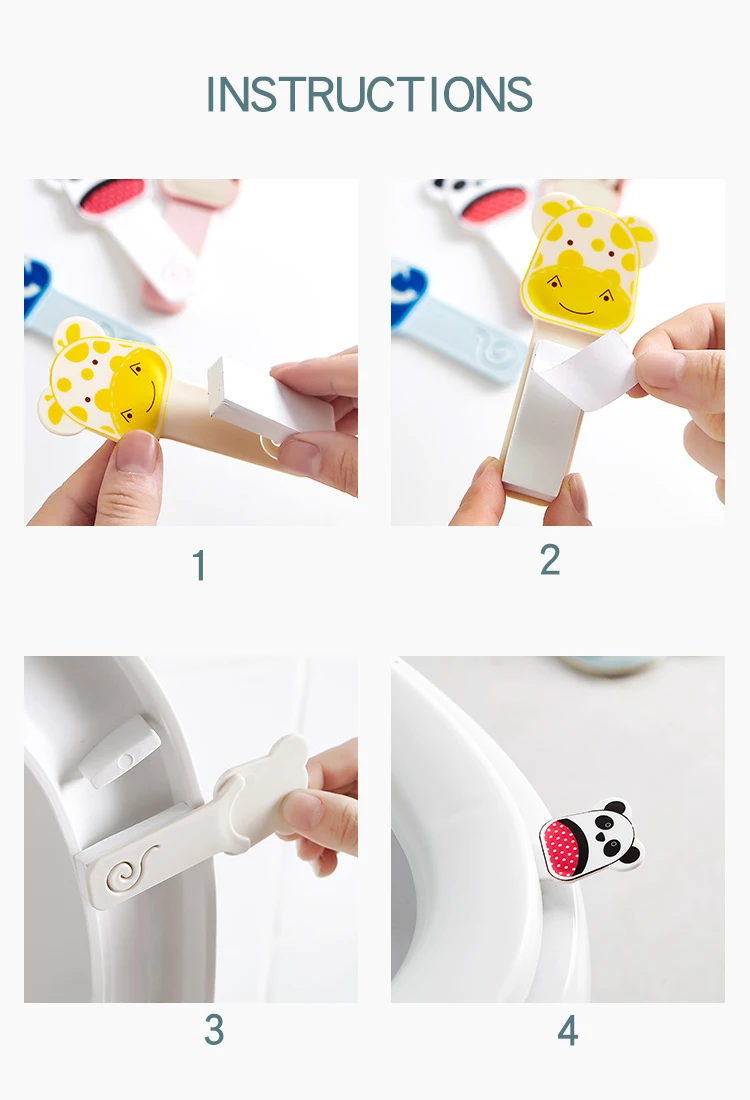 INSTRUCTIONS

1

2

3

4