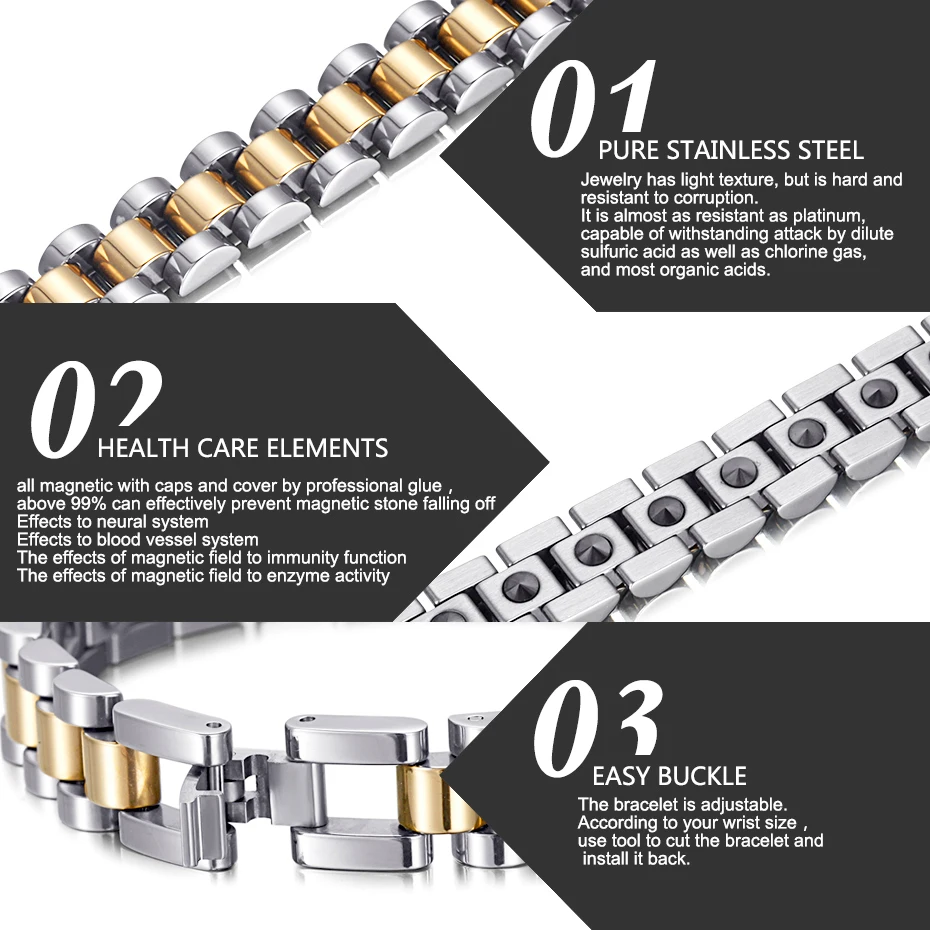 01
PURE STAINLESS STEEL
Jewelry has light texture, but is hard and resistant to corruption.
It is almost as resistant as platinum, capable of withstanding attack by dilute sulfuric acid as well as chlorine gas, and most organic acids.

02
HEALTH CARE ELEMENTS
all magnetic with caps and cover by professional glue , above 99% can effectively prevent magnetic stone falling off
Effects to neural system
Effects to blood vessel system
The effects of magnetic field to immunity function
The effects of magnetic field to enzyme activity

03
EASY BUCKLE
The bracelet is adjustable.
According to your wrist size , use tool to cut the bracelet and install it back.