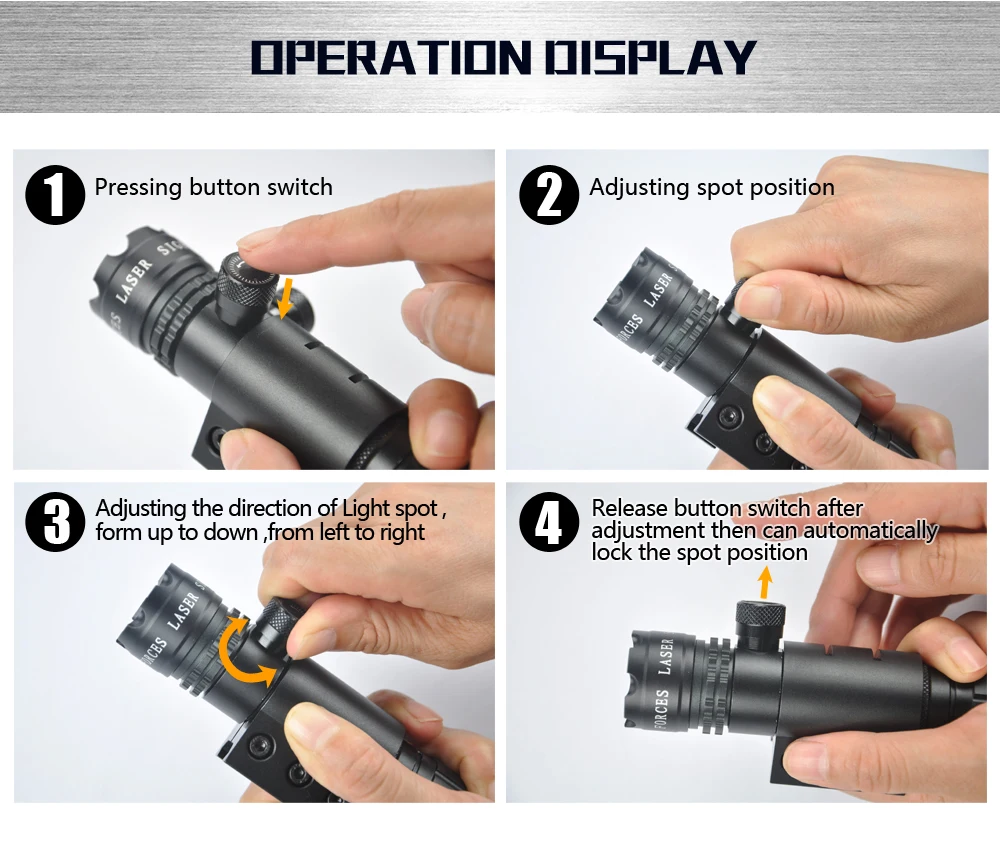 OPERATION DISPLAY

1 Pressing button switch

LASER SIG

2 Adjusting spot position

FORCES LASER

3 Adjusting the direction of Light spot , form up to down ,from left to right

FORCES LASER S

4 Release button switch after adjustment then can automatically lock the spot position

FORCES LASER