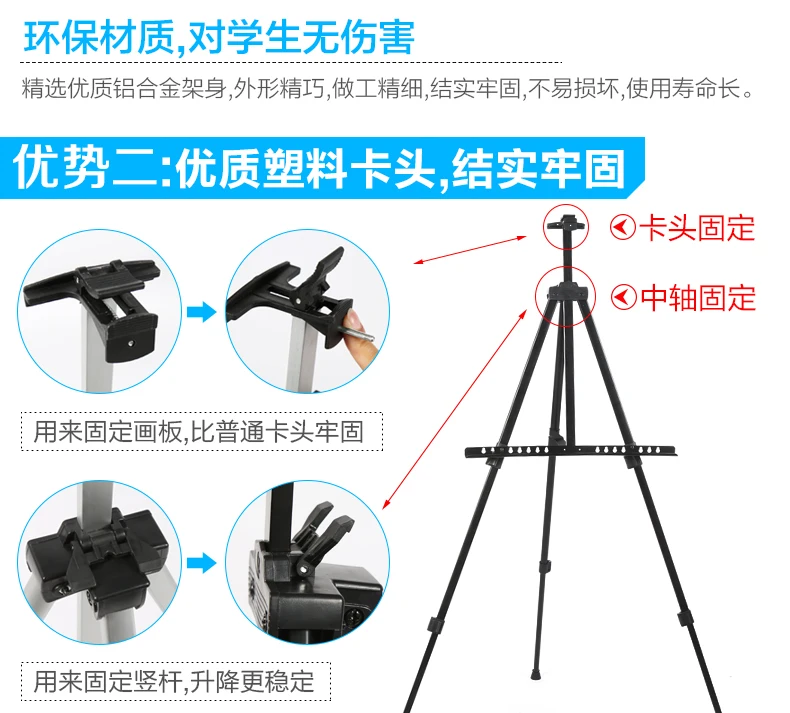 环保材质,对学生无伤害

精选优质铝合金架身,外形精巧,做工精细,结实牢固,不易损坏,使用寿命长。

优势二:优质塑料卡头,结实牢固

卡头固定

中轴固定

用来固定画板,比普通卡头牢固

用来固定竖杆,升降更稳定