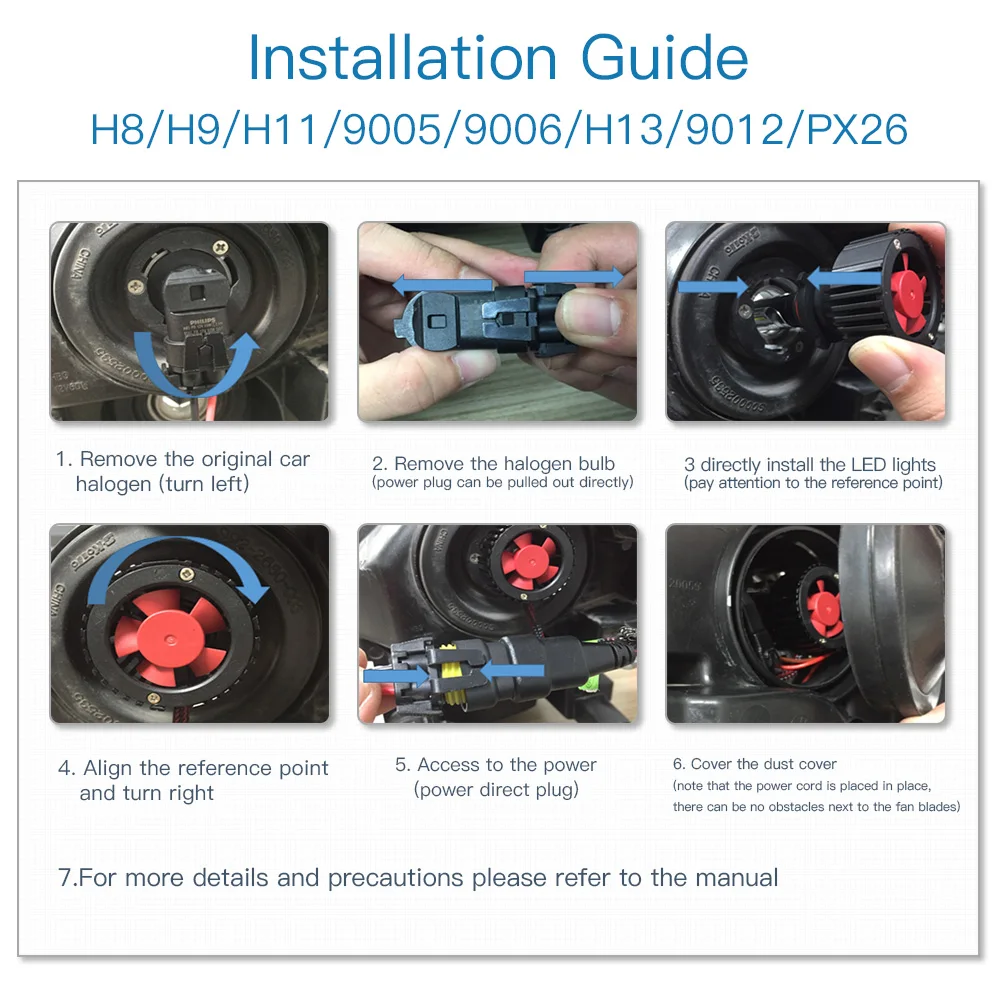 Installation Guide

H8/H9/H11/9005/9006/H13/9012/PX26

1. Remove the original car halogen (turn left)

2. Remove the halogen bulb
(power plug can be pulled out directly)

3 directly install the LED lights
(pay attention to the reference point)

4. Align the reference point and turn right

5. Access to the power
(power direct plug)

6. Cover the dust cover
(note that the power cord is placed in place, there can be no obstacles next to the fan blades)

7.For more details and precautions please refer to the manual