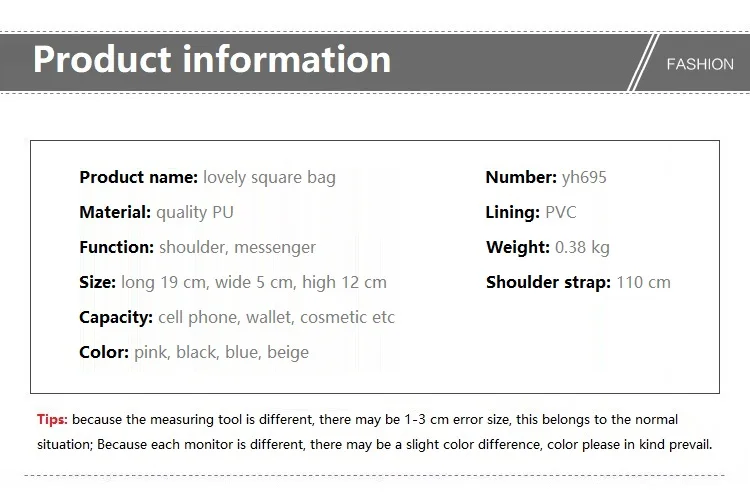 Product information

FASHION

Product name: lovely square bag
Material: quality PU
Function: shoulder, messenger
Size: long 19 cm, wide 5 cm, high 12 cm
Capacity: cell phone, wallet, cosmetic etc
Color: pink, black, blue, beige

Number: yh695
Lining: PVC
Weight: 0.38 kg
Shoulder strap: 110 cm

Tips: because the measuring tool is different, there may be 1-3 cm error size, this belongs to the normal situation; Because each monitor is different, there may be a slight color difference, color please in kind prevail.