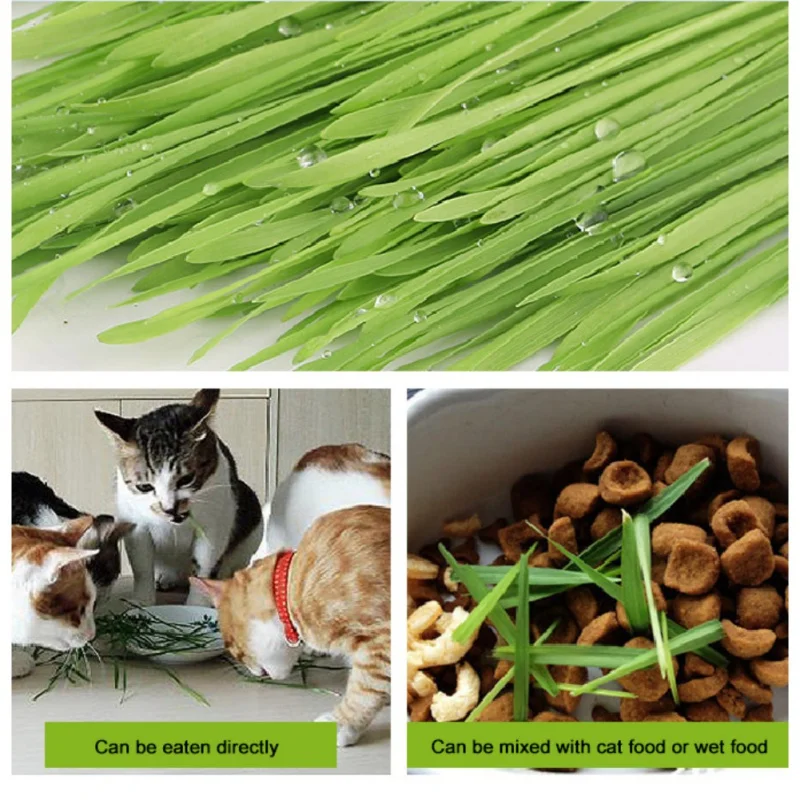 Can be eaten directly

Can be mixed with cat food or wet food