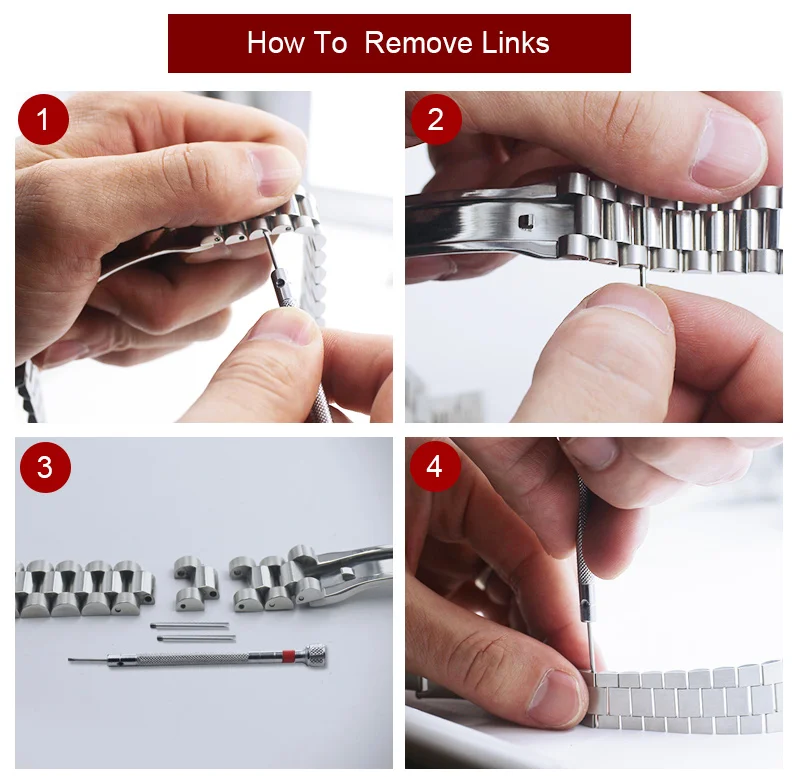 How To  Remove Links

1

2

3

4